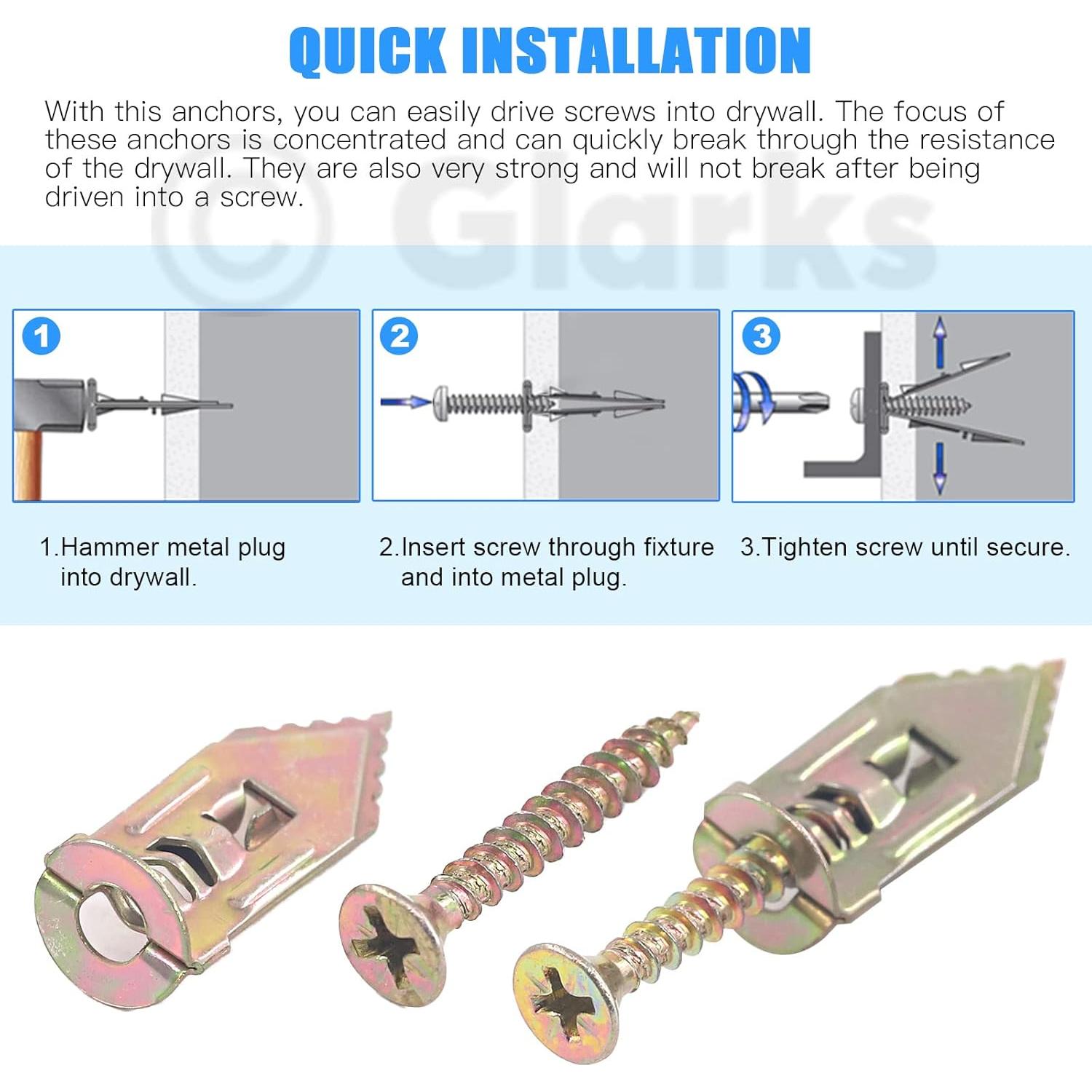 QUICK INSTALLATION

With this anchors, you can easily drive screws into drywall. The focus of these anchors is concentrated and can quickly break through the resistance of the drywall. They are also very strong and will not break after being driven into a screw.

© Glarks

1

2

3

1.Hammer metal plug into drywall.

2.Insert screw through fixture and into metal plug.

3.Tighten screw until secure.