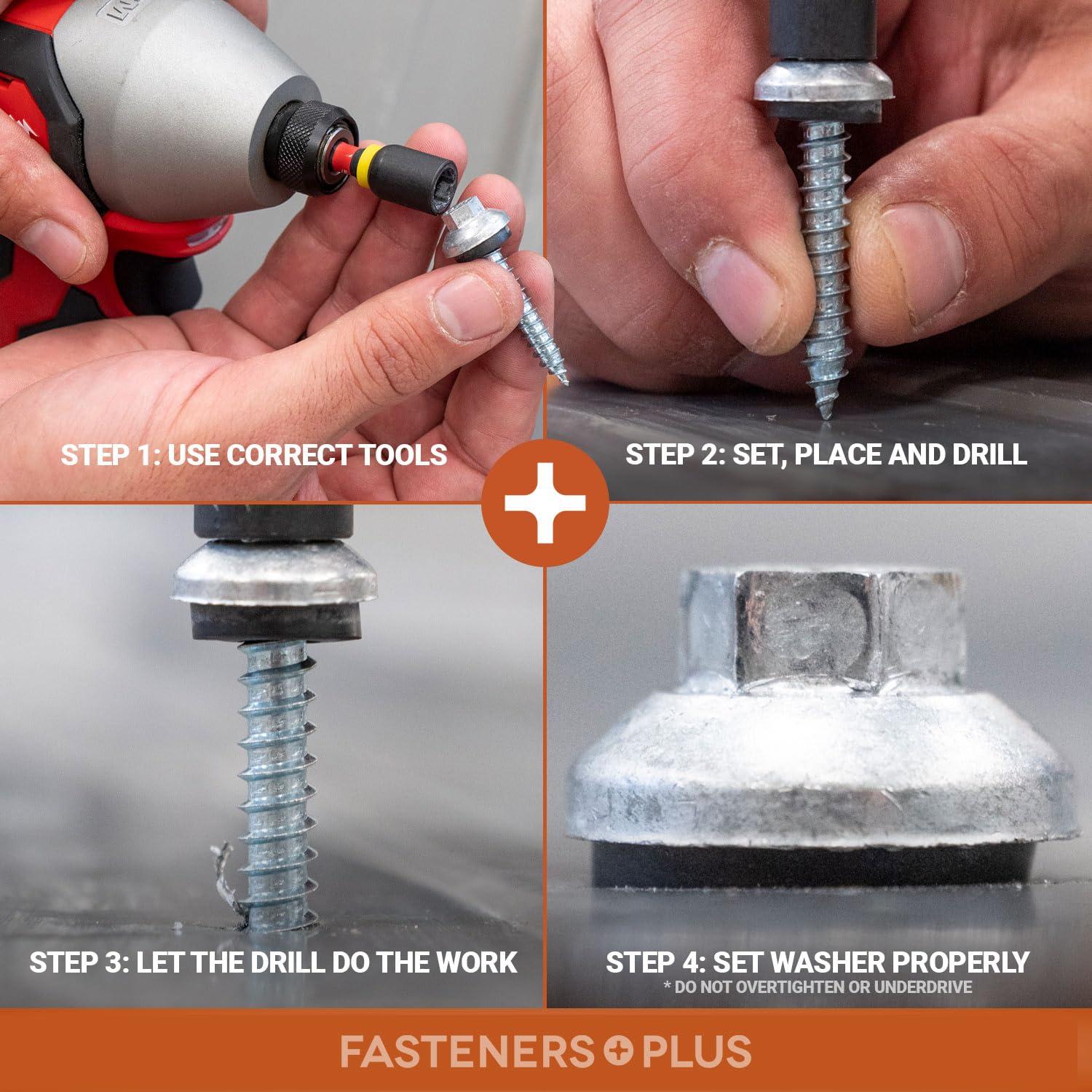 STEP 1: USE CORRECT TOOLS

STEP 2: SET, PLACE AND DRILL

STEP 3: LET THE DRILL DO THE WORK

STEP 4: SET WASHER PROPERLY
* DO NOT OVERTIGHTEN OR UNDERDRIVE

FASTENERS PLUS