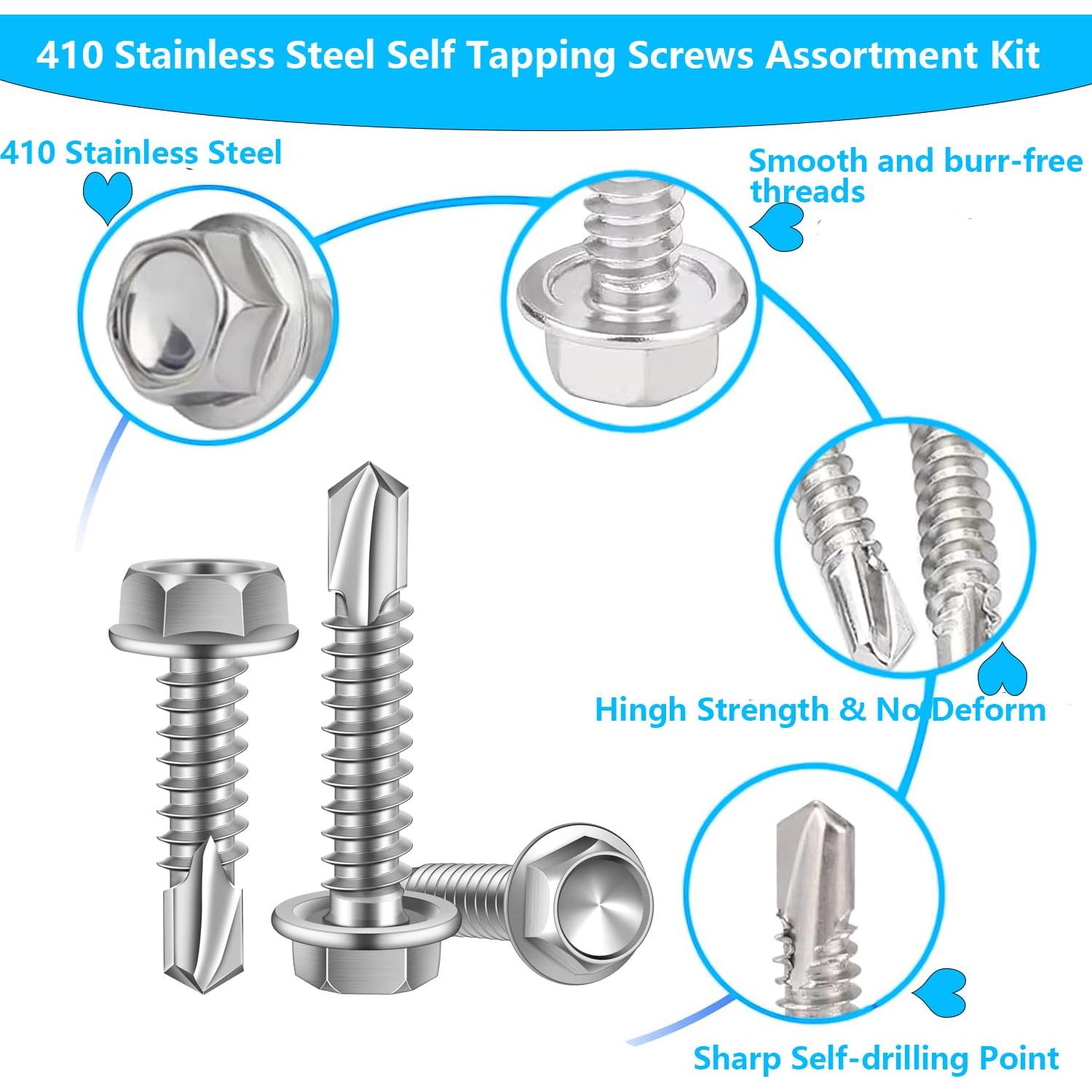 410 Stainless Steel Self Tapping Screws Assortment Kit

410 Stainless Steel

Smooth and burr-free threads

Hingh Strength & No Deform

Sharp Self-drilling Point