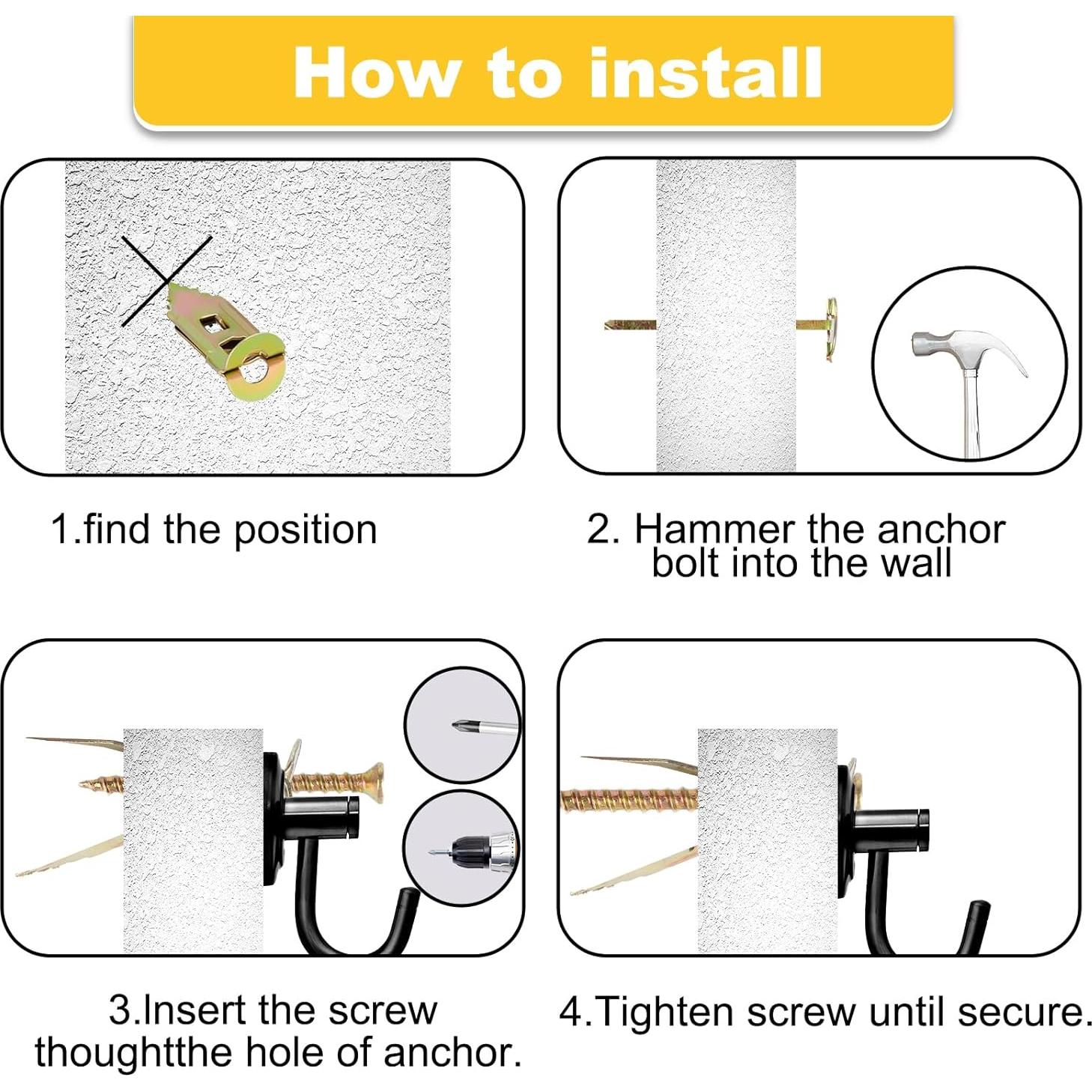 How to install

1.find the position

2. Hammer the anchor bolt into the wall

3.Insert the screw thoughtthe hole of anchor.

4.Tighten screw until secure.