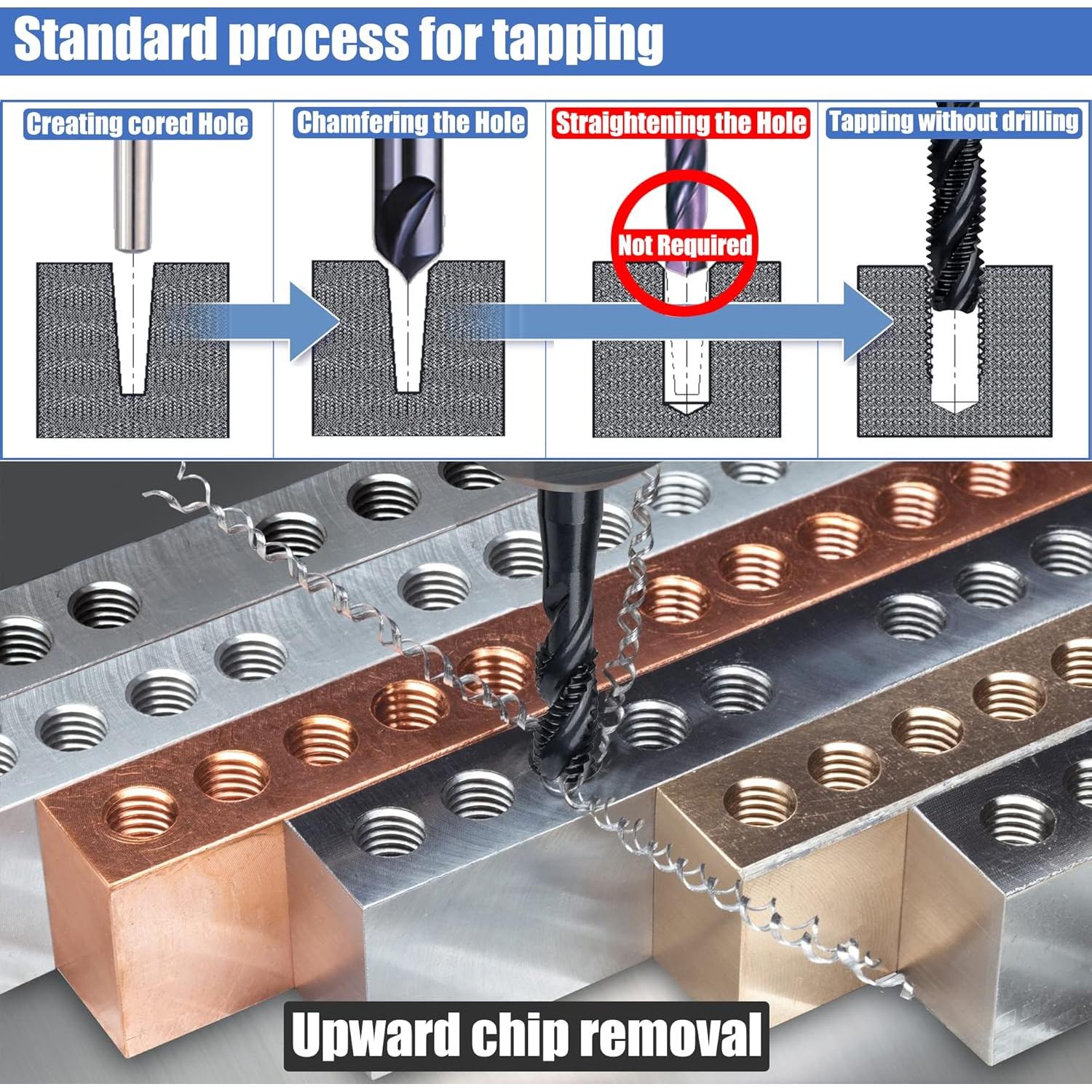 Standard process for tapping

Creating cored Hole

Chamfering the Hole

Straightening the Hole

Not Required

Tapping without drilling

Upward chip removal