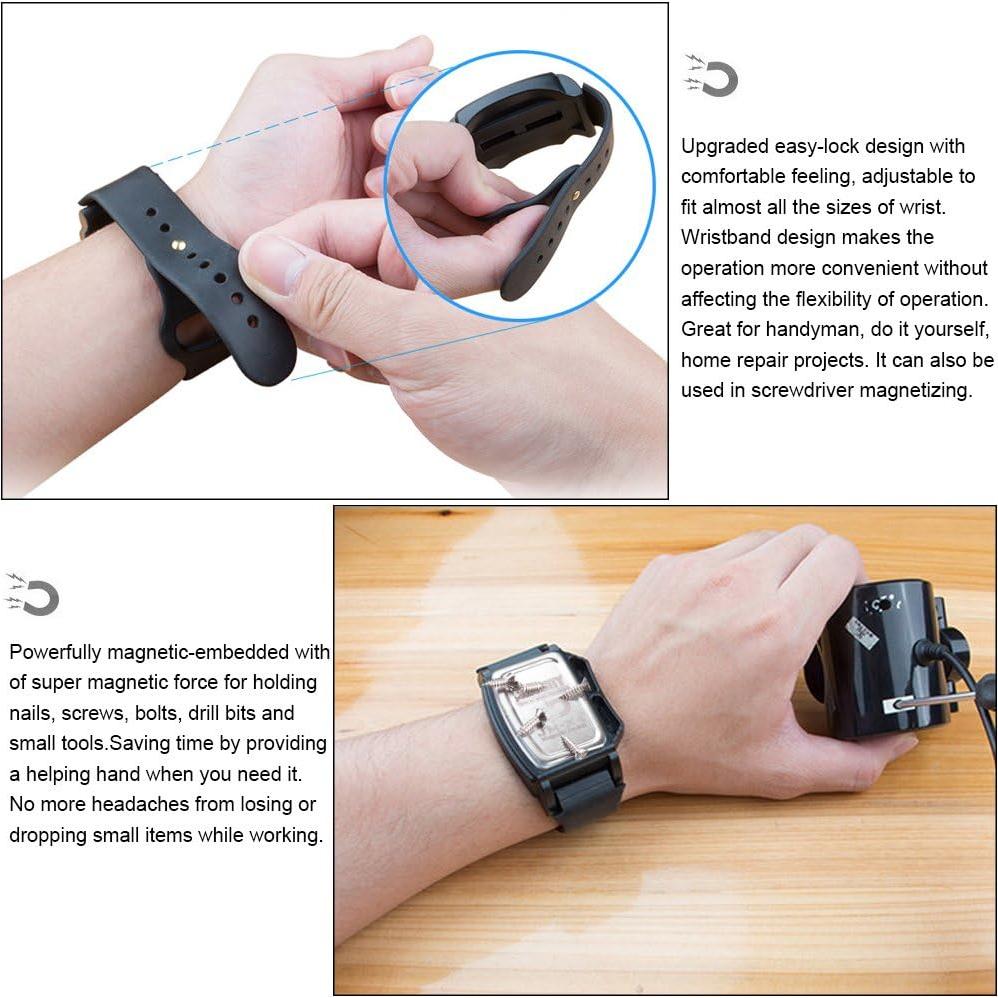 Upgraded easy-lock design with comfortable feeling, adjustable to fit almost all the sizes of wrist. Wristband design makes the operation more convenient without affecting the flexibility of operation. Great for handyman, do it yourself, home repair projects. It can also be used in screwdriver magnetizing.

Powerfully magnetic-embedded with of super magnetic force for holding nails, screws, bolts, drill bits and small tools.Saving time by providing a helping hand when you need it. No more headaches from losing or dropping small items while working.