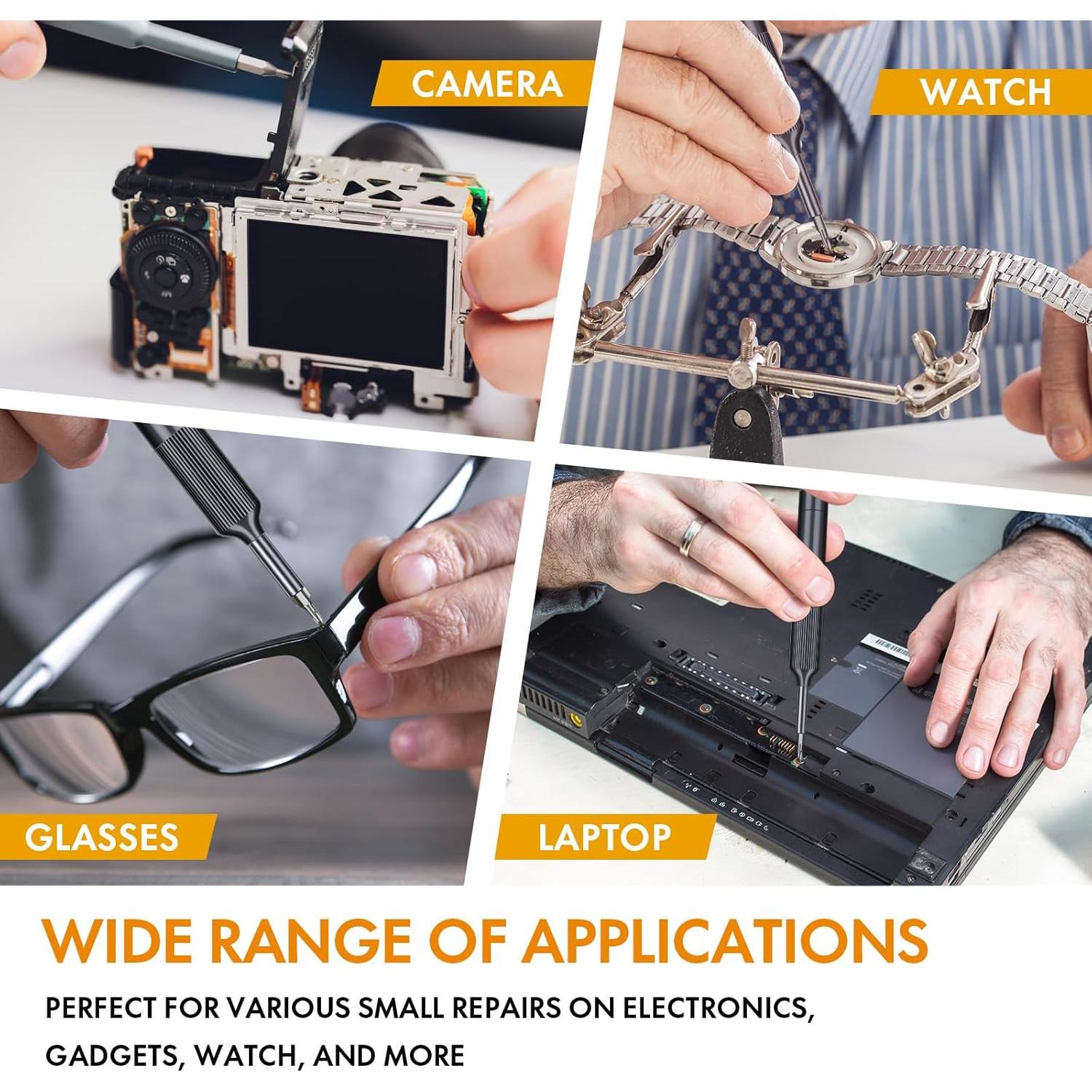 CAMERA

WATCH

GLASSES

LAPTOP

WIDE RANGE OF APPLICATIONS

PERFECT FOR VARIOUS SMALL REPAIRS ON ELECTRONICS, GADGETS, WATCH, AND MORE