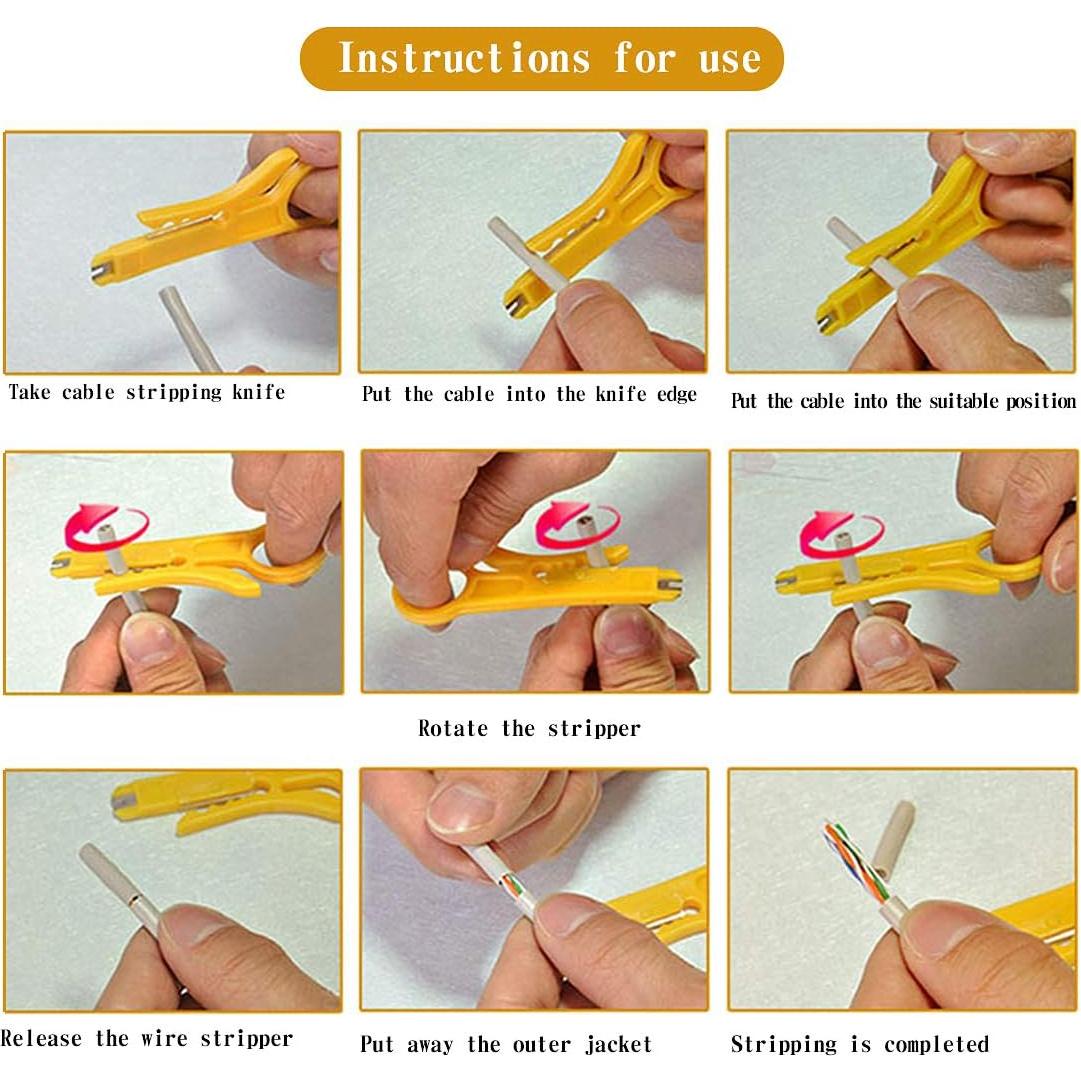 Instructions for use

Take cable stripping knife

Put the cable into the knife edge

Put the cable into the suitable position

Rotate the stripper

Release the wire stripper

Put away the outer jacket

Stripping is completed