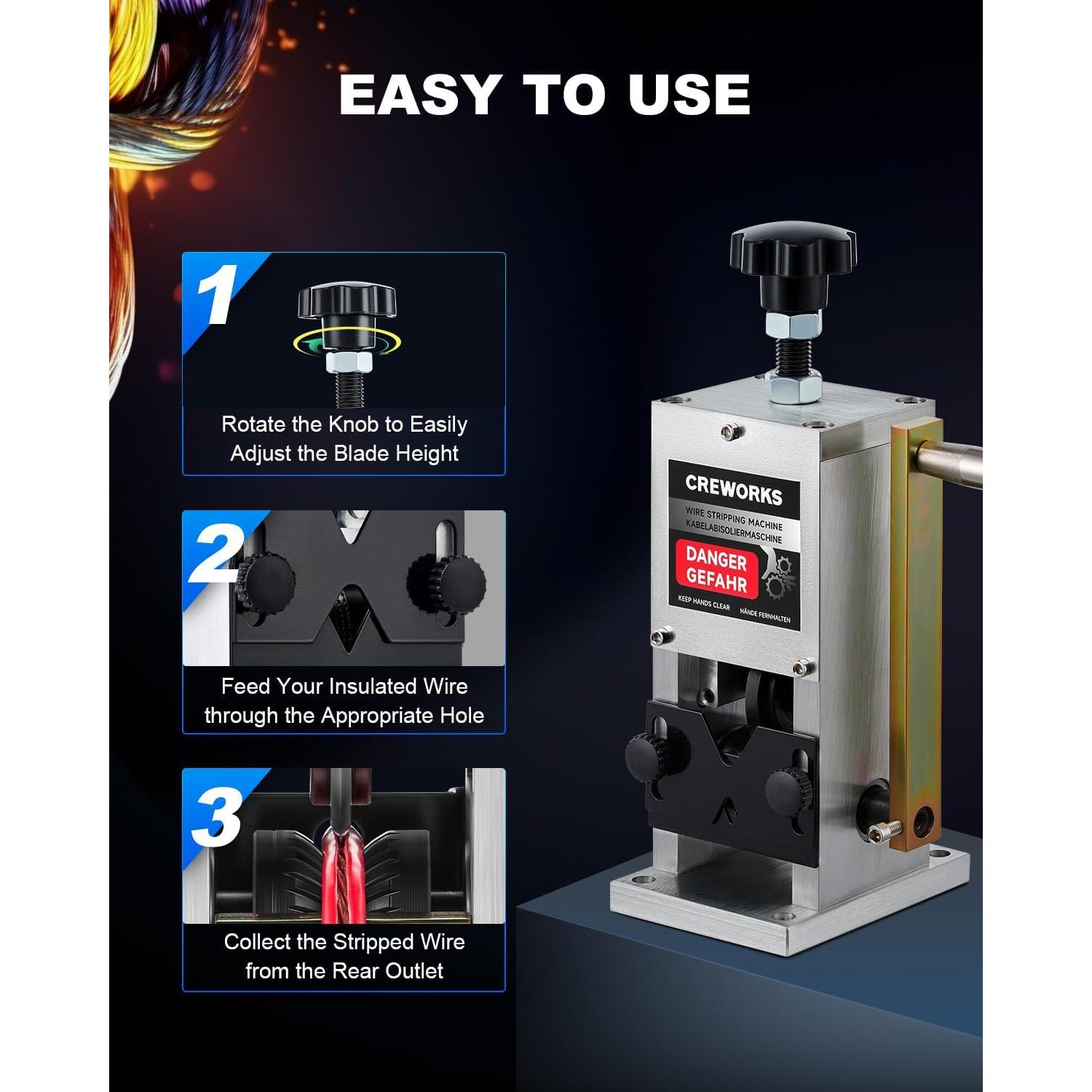 EASY TO USE

1
Rotate the Knob to Easily Adjust the Blade Height

2
Feed Your Insulated Wire through the Appropriate Hole

3
Collect the Stripped Wire from the Rear Outlet

CREWORKS
WIRE STRIPPING MACHINE
KABELABISOLIERMASCHINE
DANGER
GEFAHR
KEEP HANDS CLEAR
HÄNDE FERNHALTEN