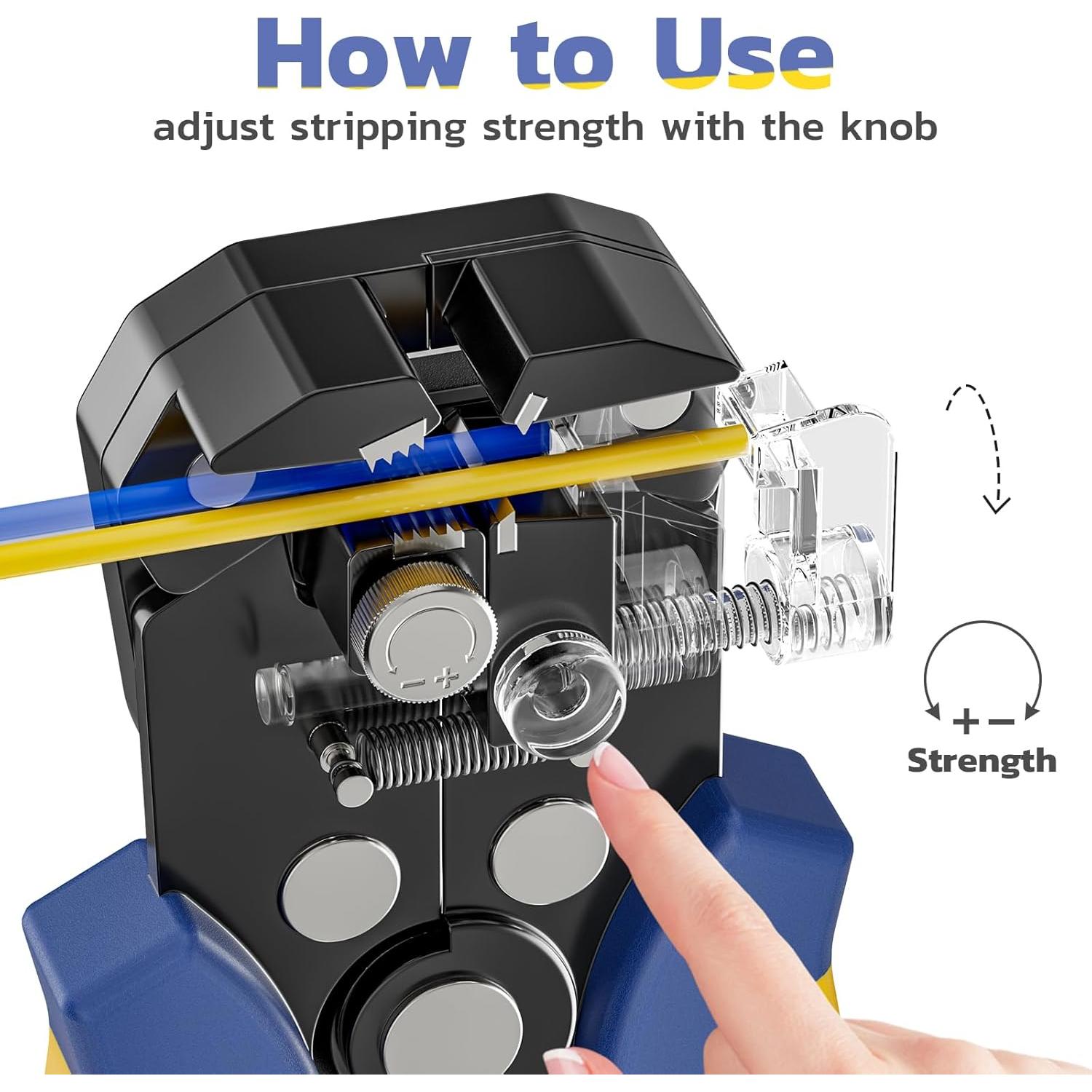 How to Use
adjust stripping strength with the knob

− +

+ −
Strength