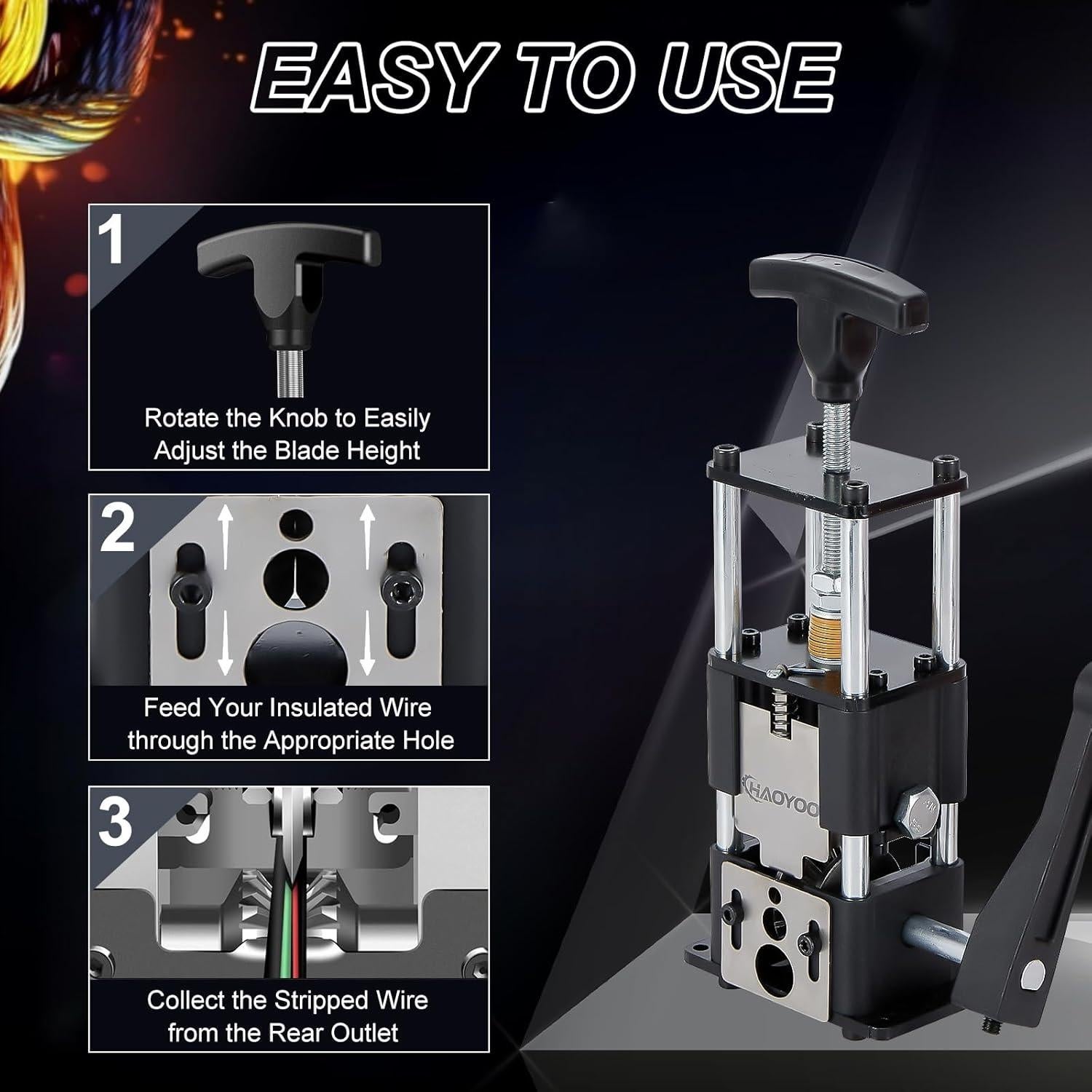 EASY TO USE

1

Rotate the Knob to Easily Adjust the Blade Height

2

Feed Your Insulated Wire through the Appropriate Hole

3

Collect the Stripped Wire from the Rear Outlet

HAOYOO