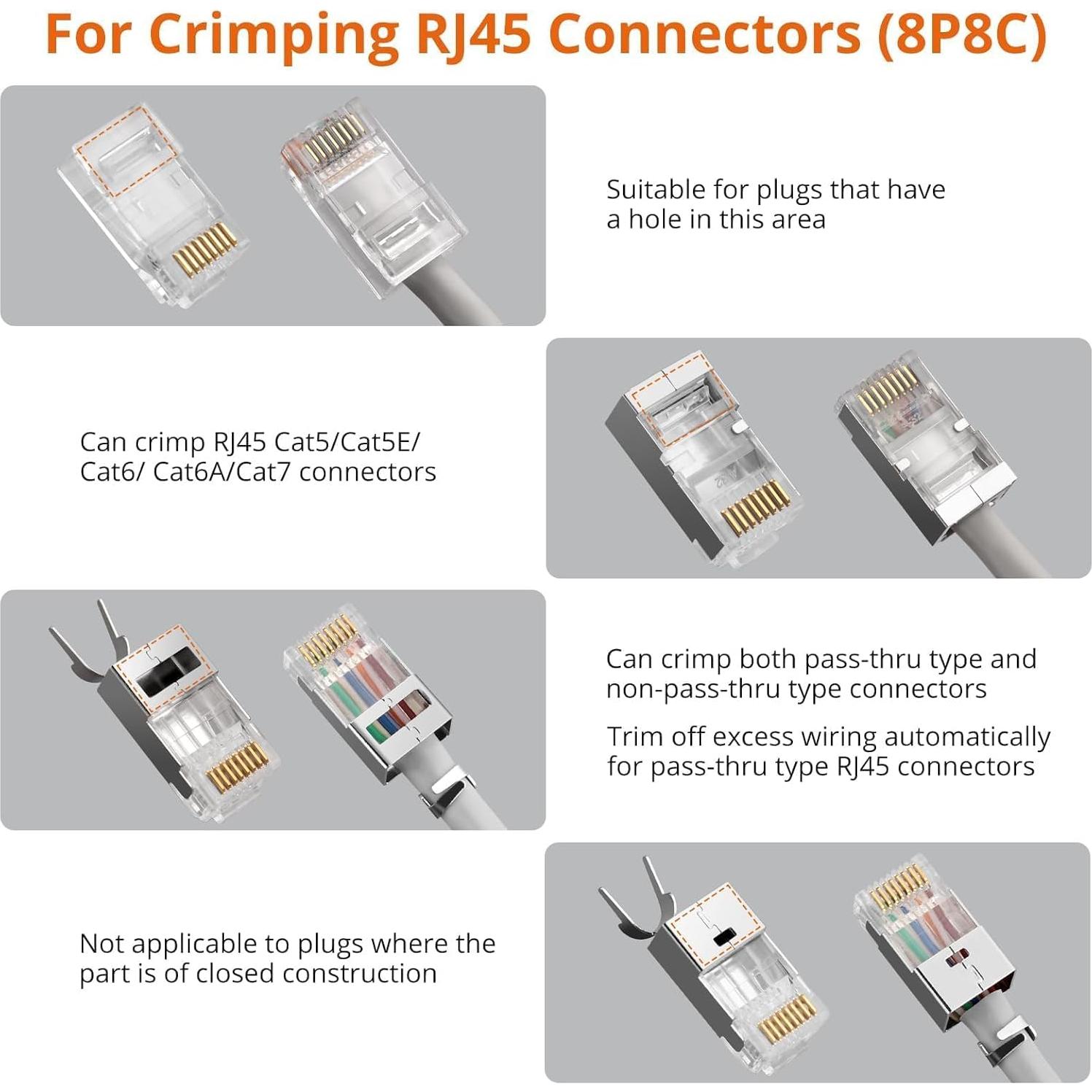 For Crimping RJ45 Connectors (8P8C)

Suitable for plugs that have a hole in this area

Can crimp RJ45 Cat5/Cat5E/ Cat6/ Cat6A/Cat7 connectors

Can crimp both pass-thru type and non-pass-thru type connectors

Trim off excess wiring automatically for pass-thru type RJ45 connectors

Not applicable to plugs where the part is of closed construction