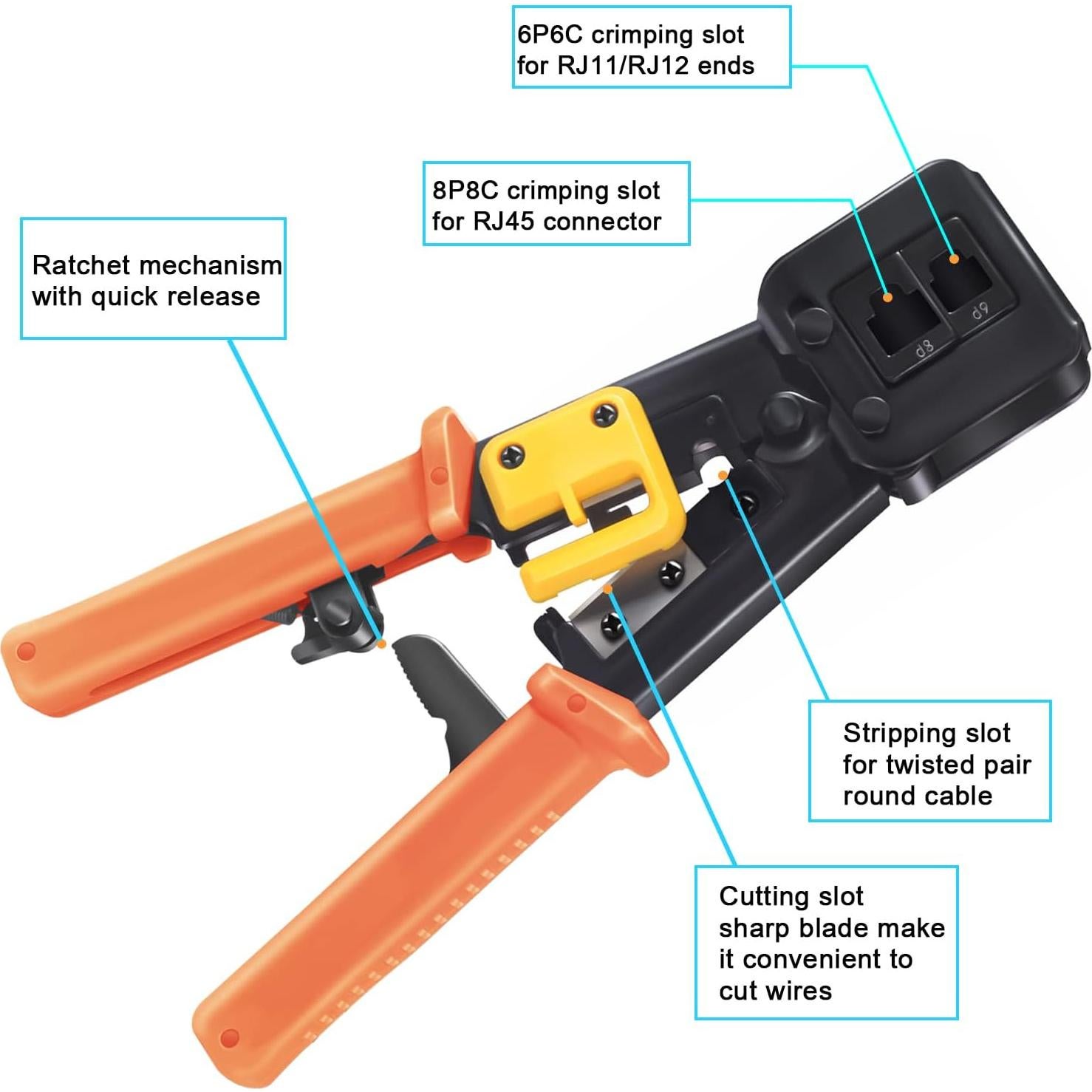 6P6C crimping slot for RJ11/RJ12 ends

8P8C crimping slot for RJ45 connector

Ratchet mechanism with quick release

8P

6P

Stripping slot for twisted pair round cable

Cutting slot sharp blade make it convenient to cut wires