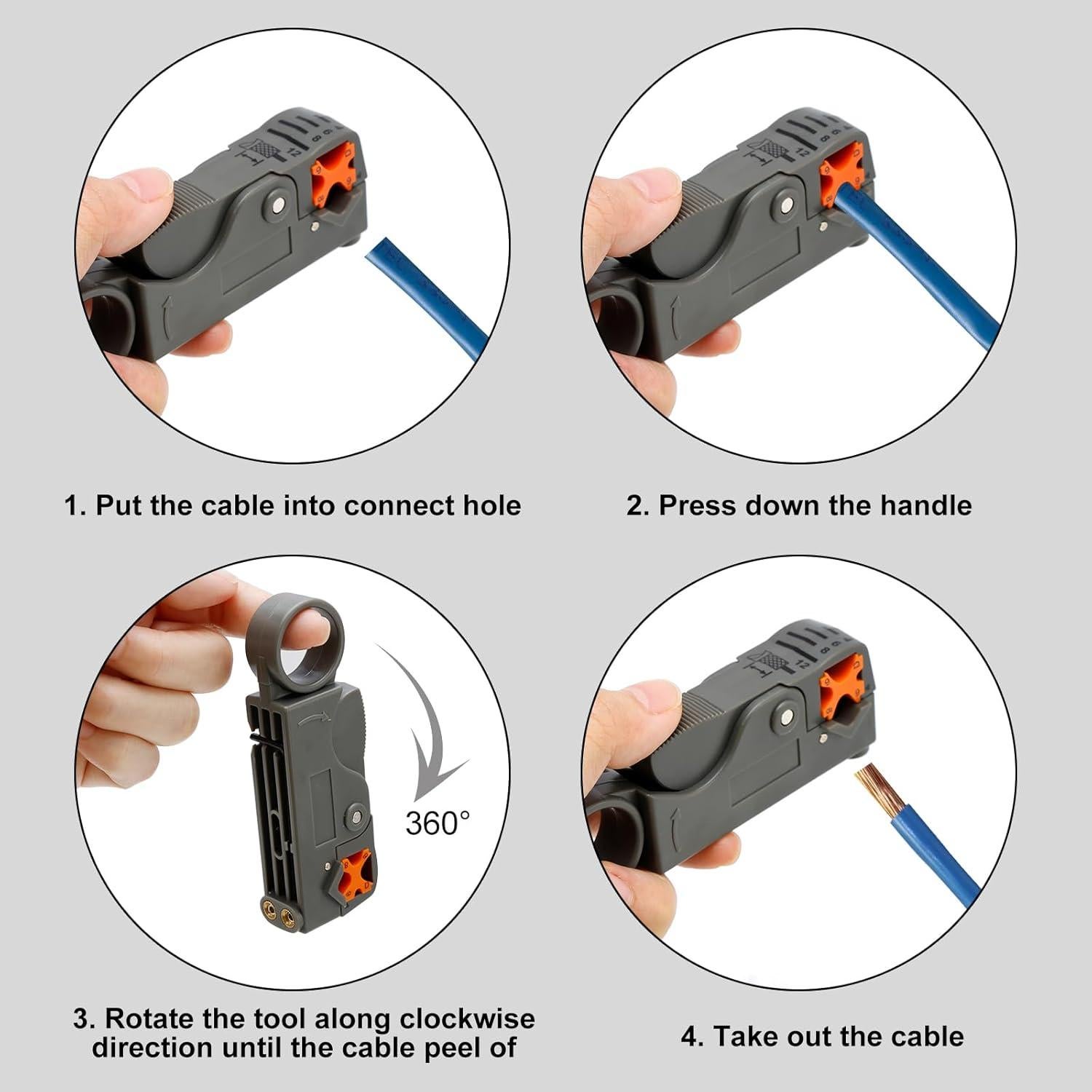 1. Put the cable into connect hole

2. Press down the handle

360°

3. Rotate the tool along clockwise direction until the cable peel of

4. Take out the cable