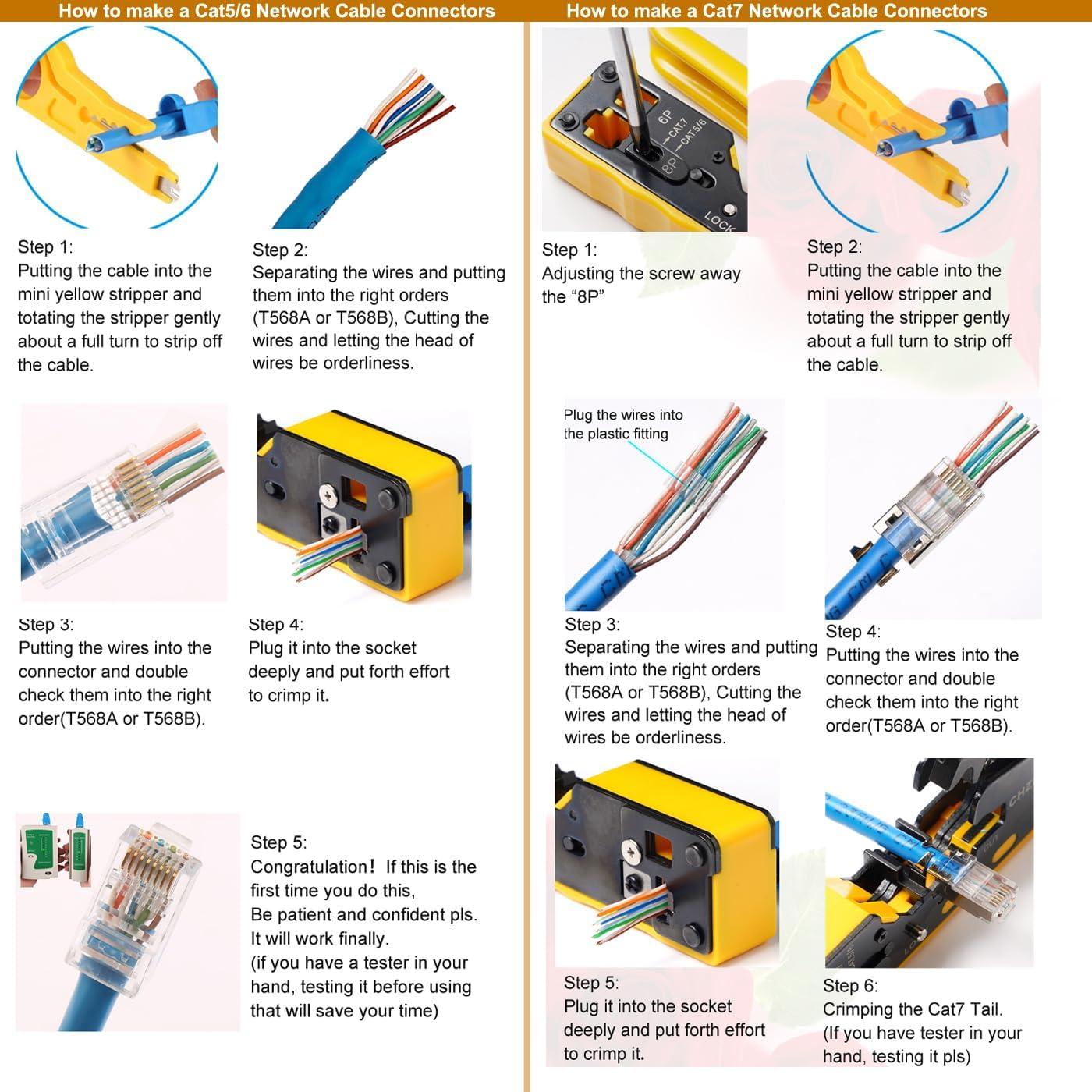 How to make a Cat5/6 Network Cable Connectors

Step 1:
Putting the cable into the mini yellow stripper and totating the stripper gently about a full turn to strip off the cable.

Step 2:
Separating the wires and putting them into the right orders (T568A or T568B), Cutting the wires and letting the head of wires be orderliness.

Step 3:
Putting the wires into the connector and double check them into the right order(T568A or T568B).

Step 4:
Plug it into the socket deeply and put forth effort to crimp it.

Step 5:
Congratulation！ If this is the first time you do this,
Be patient and confident pls.
It will work finally.
(if you have a tester in your hand, testing it before using that will save your time)

How to make a Cat7 Network Cable Connectors

6P
CAT.7
CAT.5/6
8P
LOCK

Step 1:
Adjusting the screw away the “8P”

Step 2:
Putting the cable into the mini yellow stripper and totating the stripper gently about a full turn to strip off the cable.

Plug the wires into the plastic fitting

Step 3:
Separating the wires and putting them into the right orders (T568A or T568B), Cutting the wires and letting the head of wires be orderliness.

Step 4:
Putting the wires into the connector and double check them into the right order(T568A or T568B).

Step 5:
Plug it into the socket deeply and put forth effort to crimp it.

Step 6:
Crimping the Cat7 Tail.
(If you have tester in your hand, testing it pls)