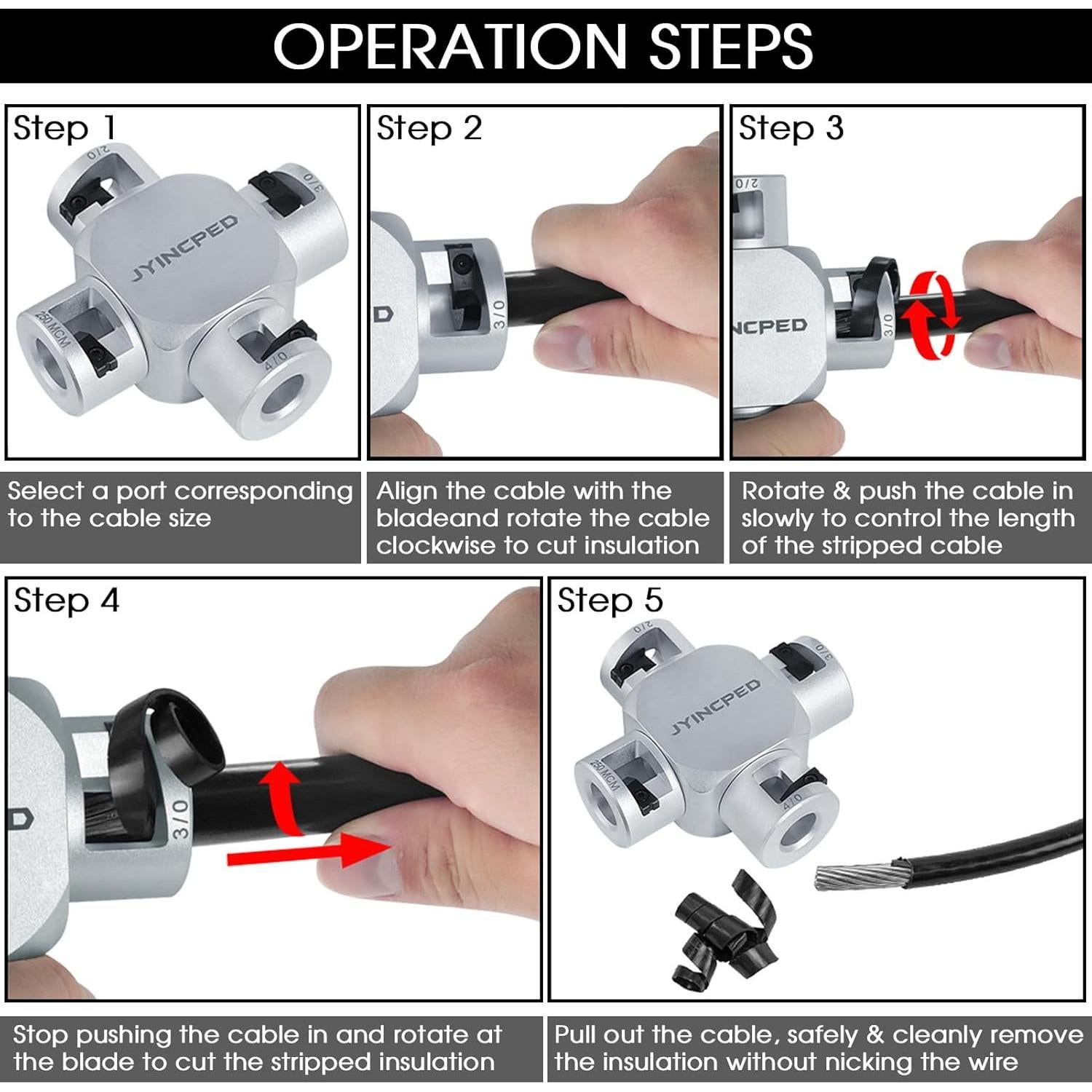 OPERATION STEPS

Step 1

2/0

3/0

JYINCPED

250 MCM

4/0

Select a port corresponding to the cable size

Step 2

D

3/0

Align the cable with the bladeand rotate the cable clockwise to cut insulation

Step 3

2/0

NCPED

3/0

Rotate & push the cable in slowly to control the length of the stripped cable

Step 4

D

3/0

Stop pushing the cable in and rotate at the blade to cut the stripped insulation

Step 5

2/0

3/0

JYINCPED

250 MCM

4/0

Pull out the cable, safely & cleanly remove the insulation without nicking the wire