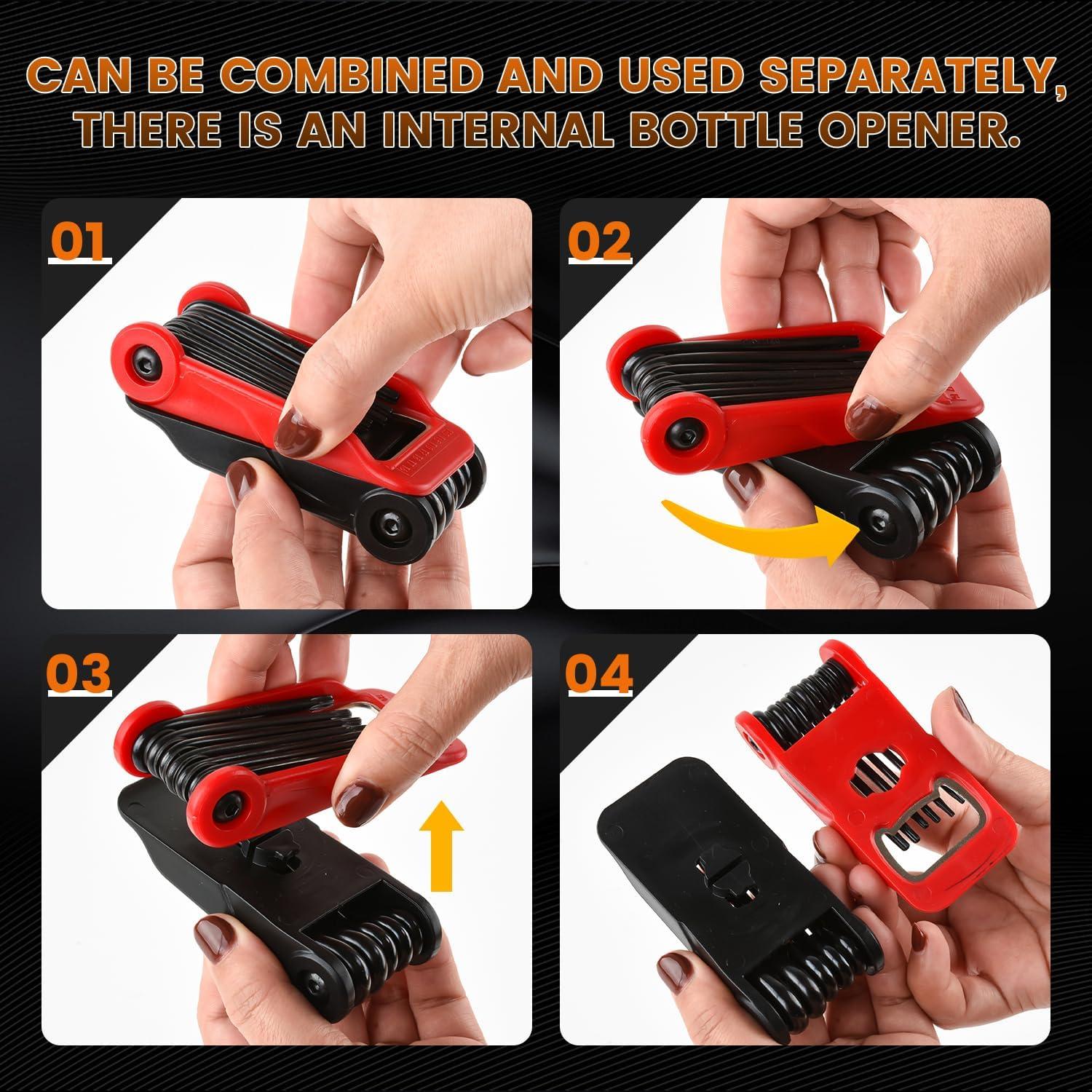 CAN BE COMBINED AND USED SEPARATELY, THERE IS AN INTERNAL BOTTLE OPENER.

01

02

03

04