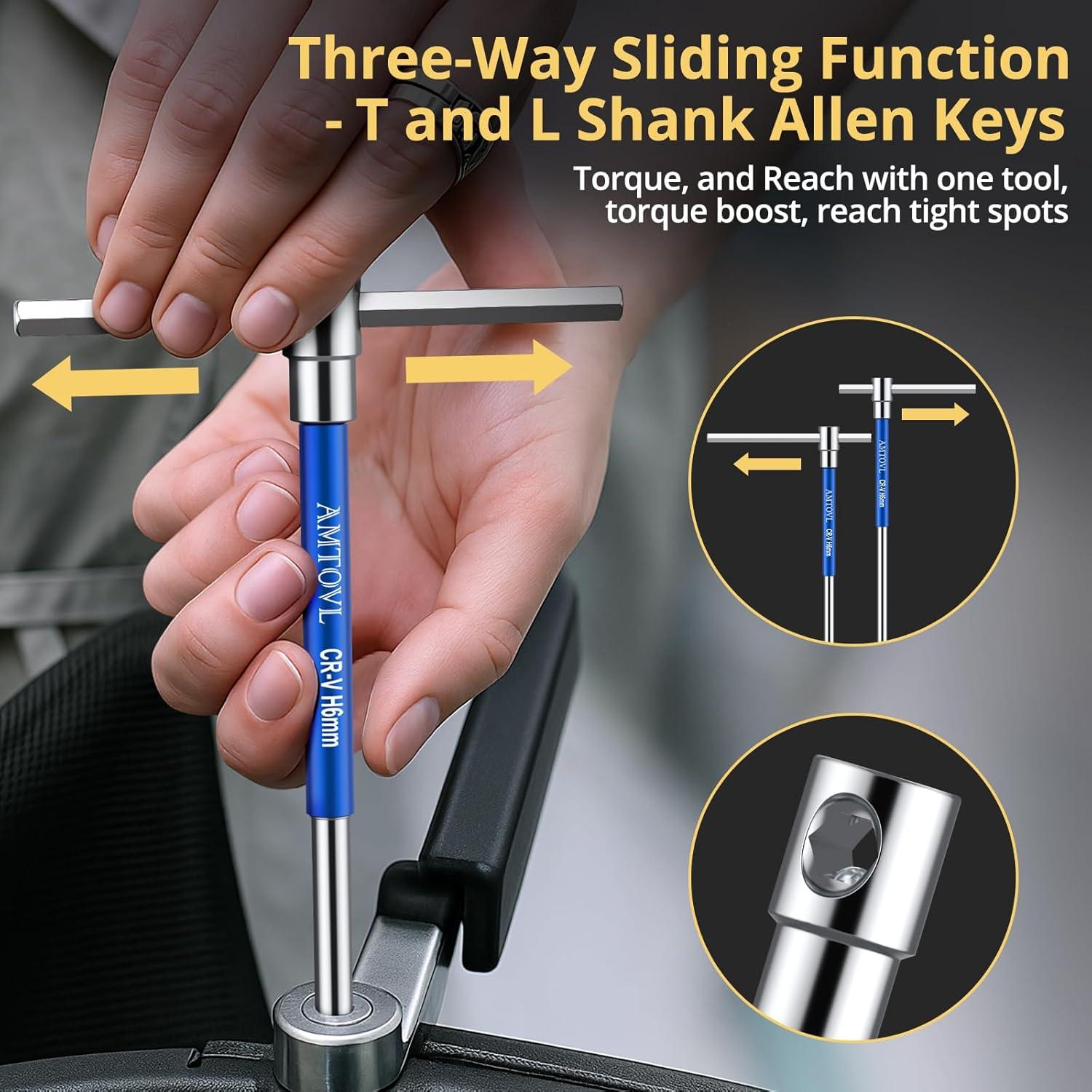 Three-Way Sliding Function - T and L Shank Allen Keys

Torque, and Reach with one tool, torque boost, reach tight spots

AMTOVL CR-V H6mm

AMTOVL CR-V H6mm

AMTOVL CR-V H6mm