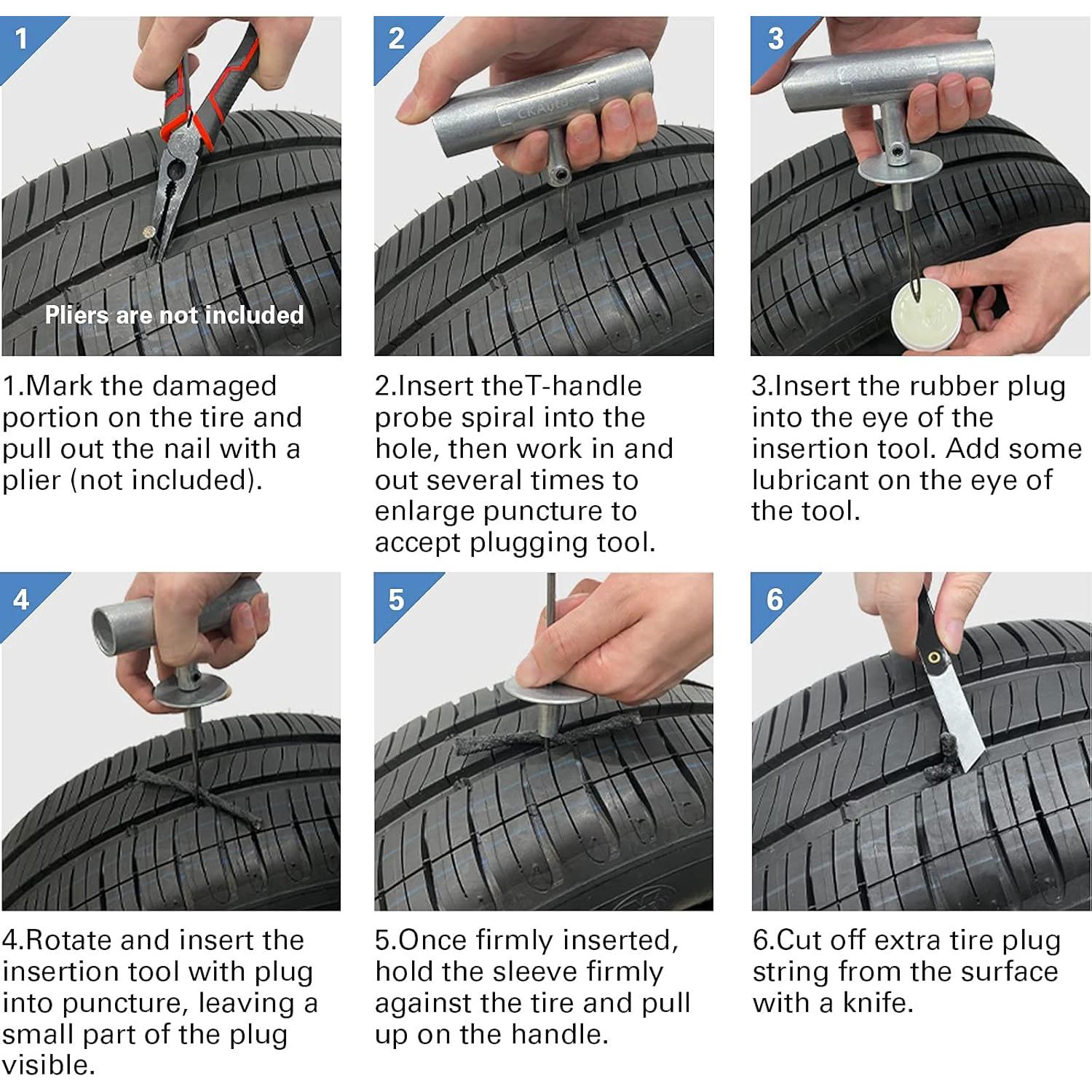 1

Pliers are not included

1.Mark the damaged portion on the tire and pull out the nail with a plier (not included).

2

CKAuto

2.Insert theT-handle probe spiral into the hole, then work in and out several times to enlarge puncture to accept plugging tool.

3

3.Insert the rubber plug into the eye of the insertion tool. Add some lubricant on the eye of the tool.

4

4.Rotate and insert the insertion tool with plug into puncture, leaving a small part of the plug visible.

5

5.Once firmly inserted, hold the sleeve firmly against the tire and pull up on the handle.

6

6.Cut off extra tire plug string from the surface with a knife.