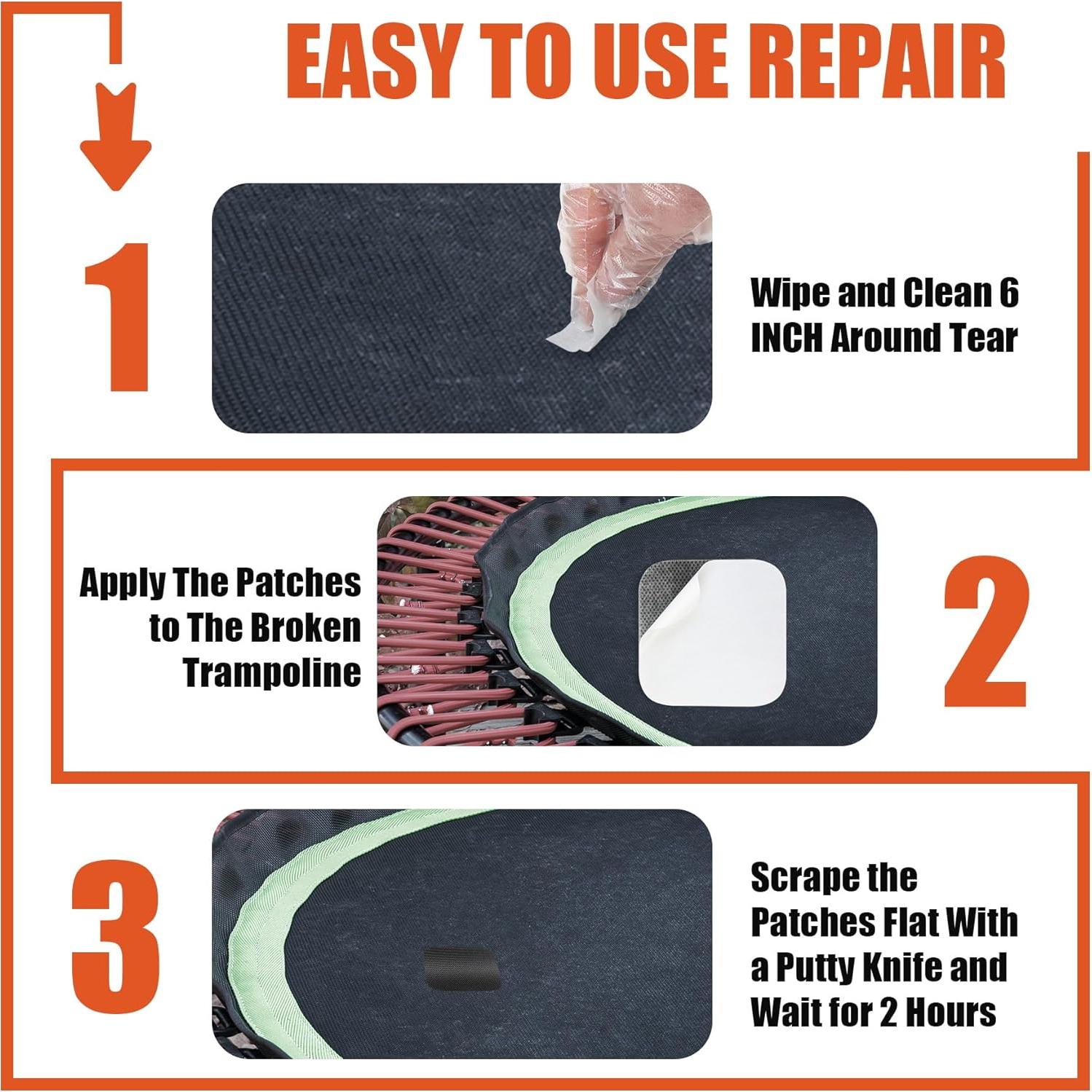 EASY TO USE REPAIR

1

Wipe and Clean 6 INCH Around Tear

Apply The Patches to The Broken Trampoline

2

3

Scrape the Patches Flat With a Putty Knife and Wait for 2 Hours