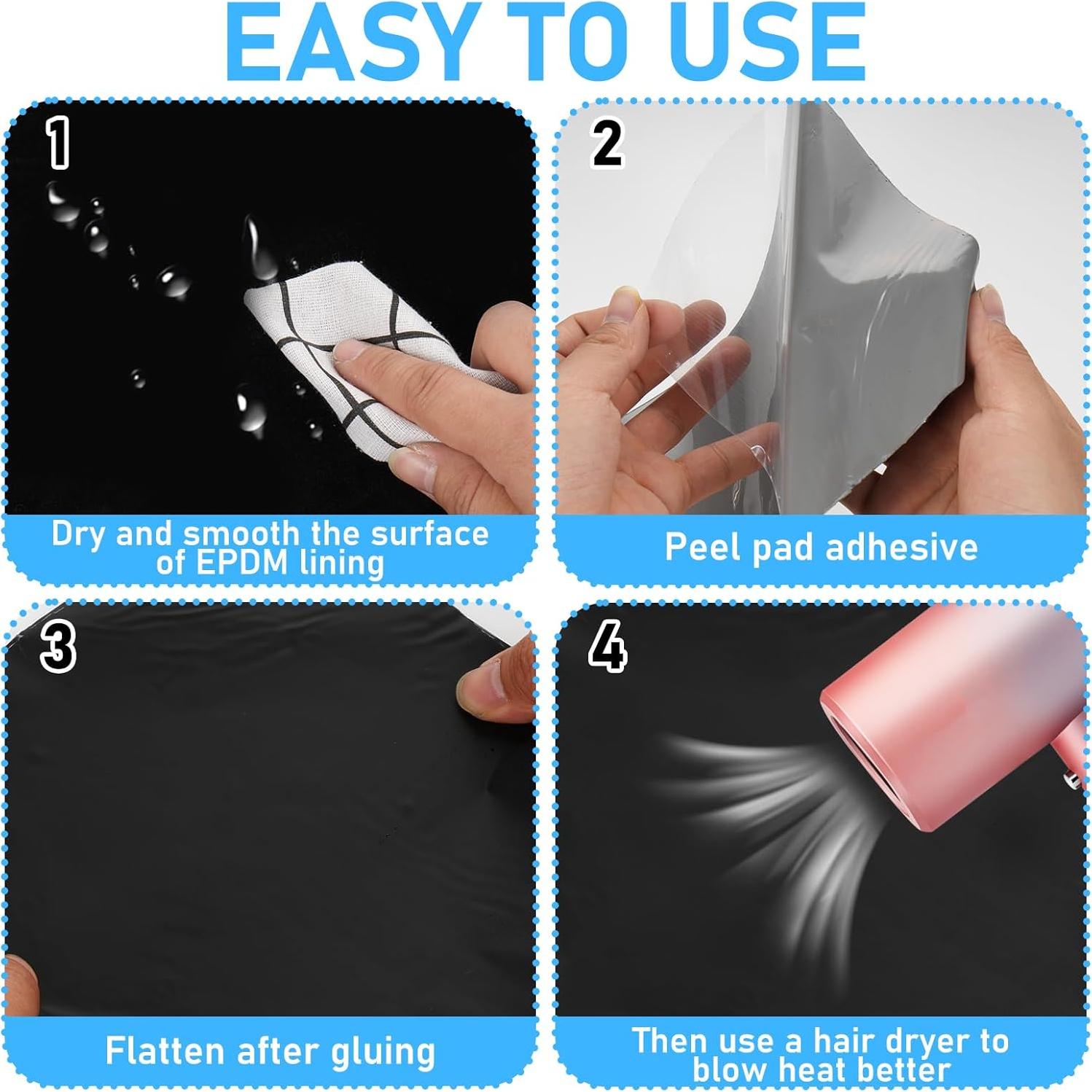 EASY TO USE

1

Dry and smooth the surface of EPDM lining

2

Peel pad adhesive

3

Flatten after gluing

4

Then use a hair dryer to blow heat better