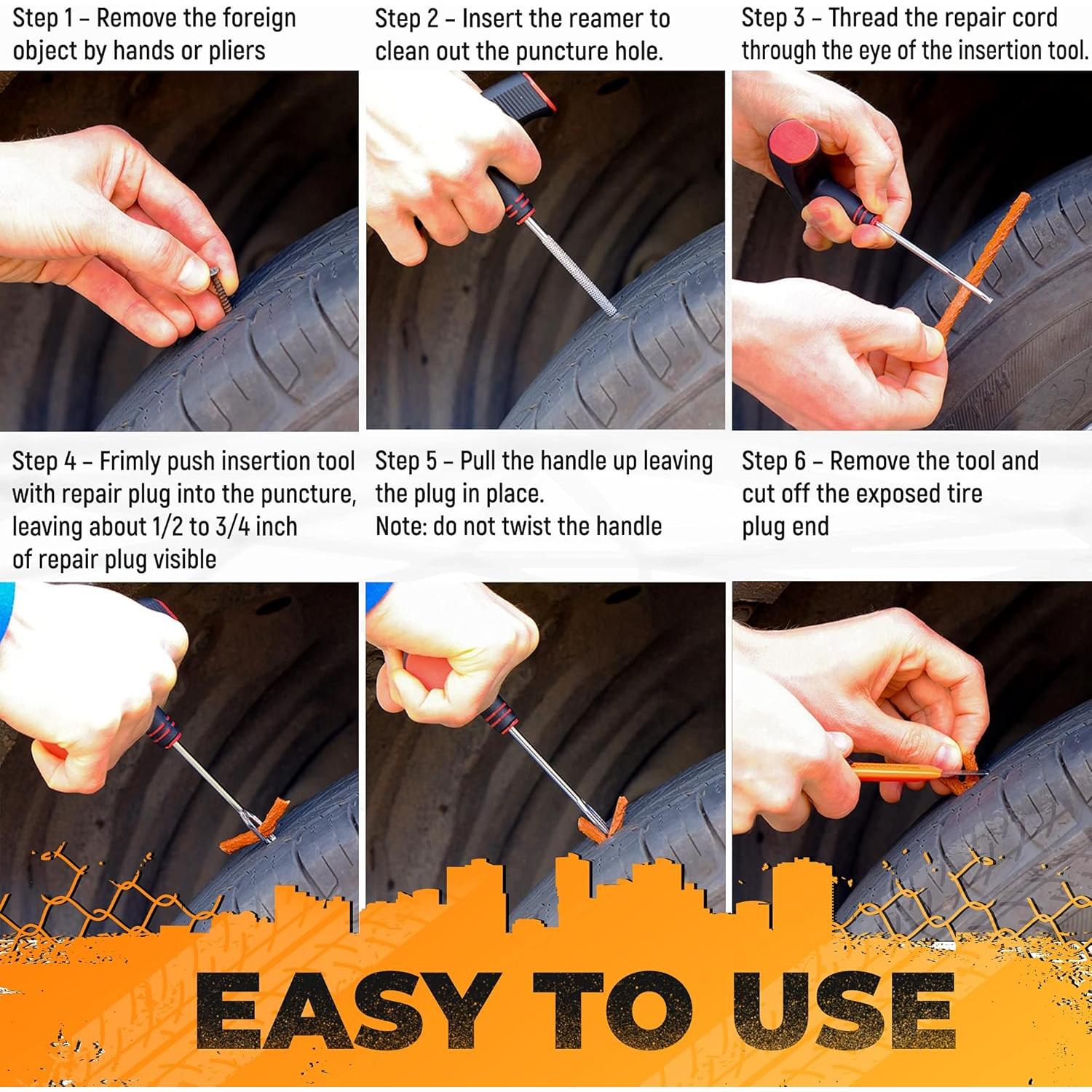 Step 1 – Remove the foreign object by hands or pliers

Step 2 – Insert the reamer to clean out the puncture hole.

Step 3 – Thread the repair cord through the eye of the insertion tool.

Step 4 – Frimly push insertion tool with repair plug into the puncture, leaving about 1/2 to 3/4 inch of repair plug visible

Step 5 – Pull the handle up leaving the plug in place.
Note: do not twist the handle

Step 6 – Remove the tool and cut off the exposed tire plug end

EASY TO USE