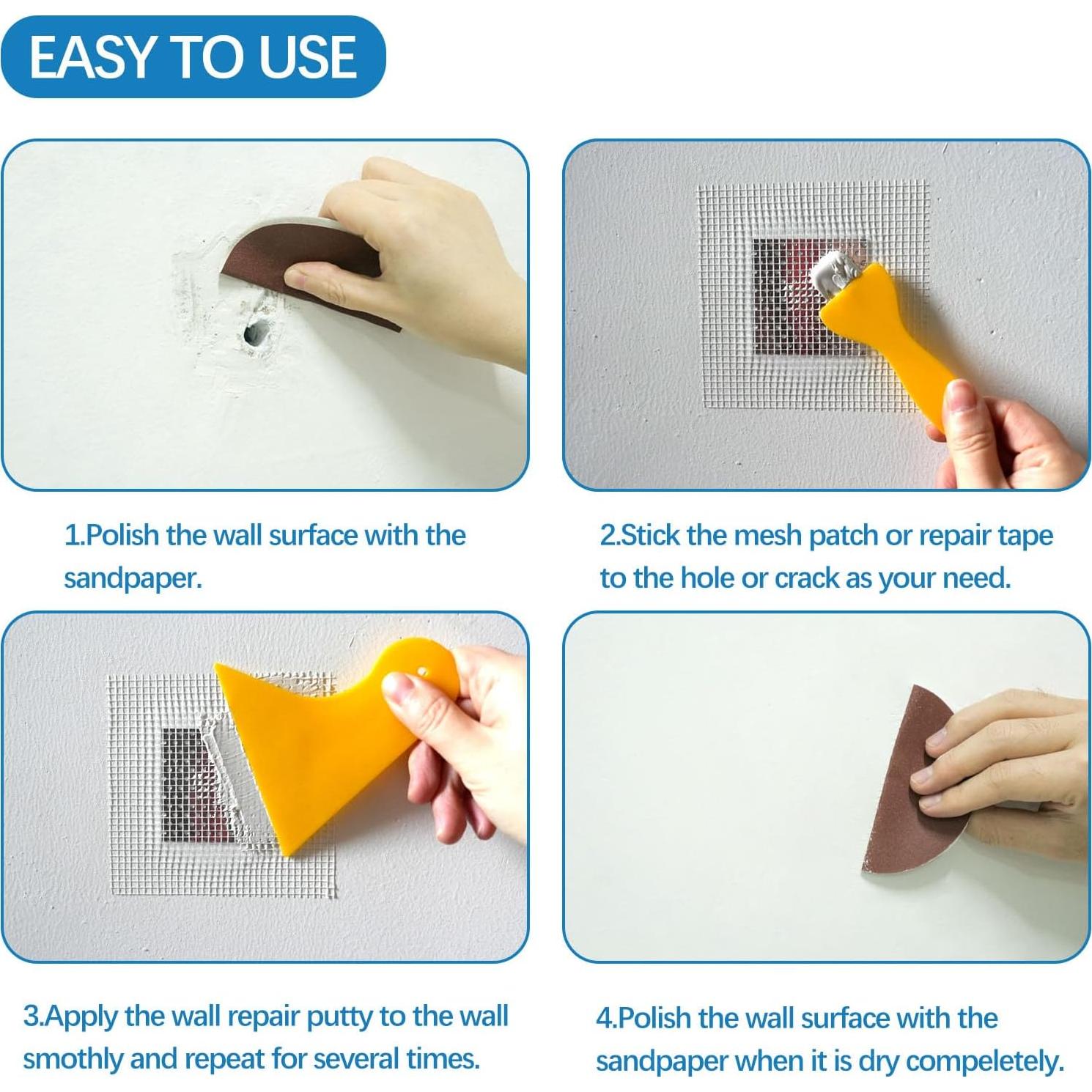 EASY TO USE

1.Polish the wall surface with the sandpaper.

2.Stick the mesh patch or repair tape to the hole or crack as your need.

3.Apply the wall repair putty to the wall smothly and repeat for several times.

4.Polish the wall surface with the sandpaper when it is dry compeletely.