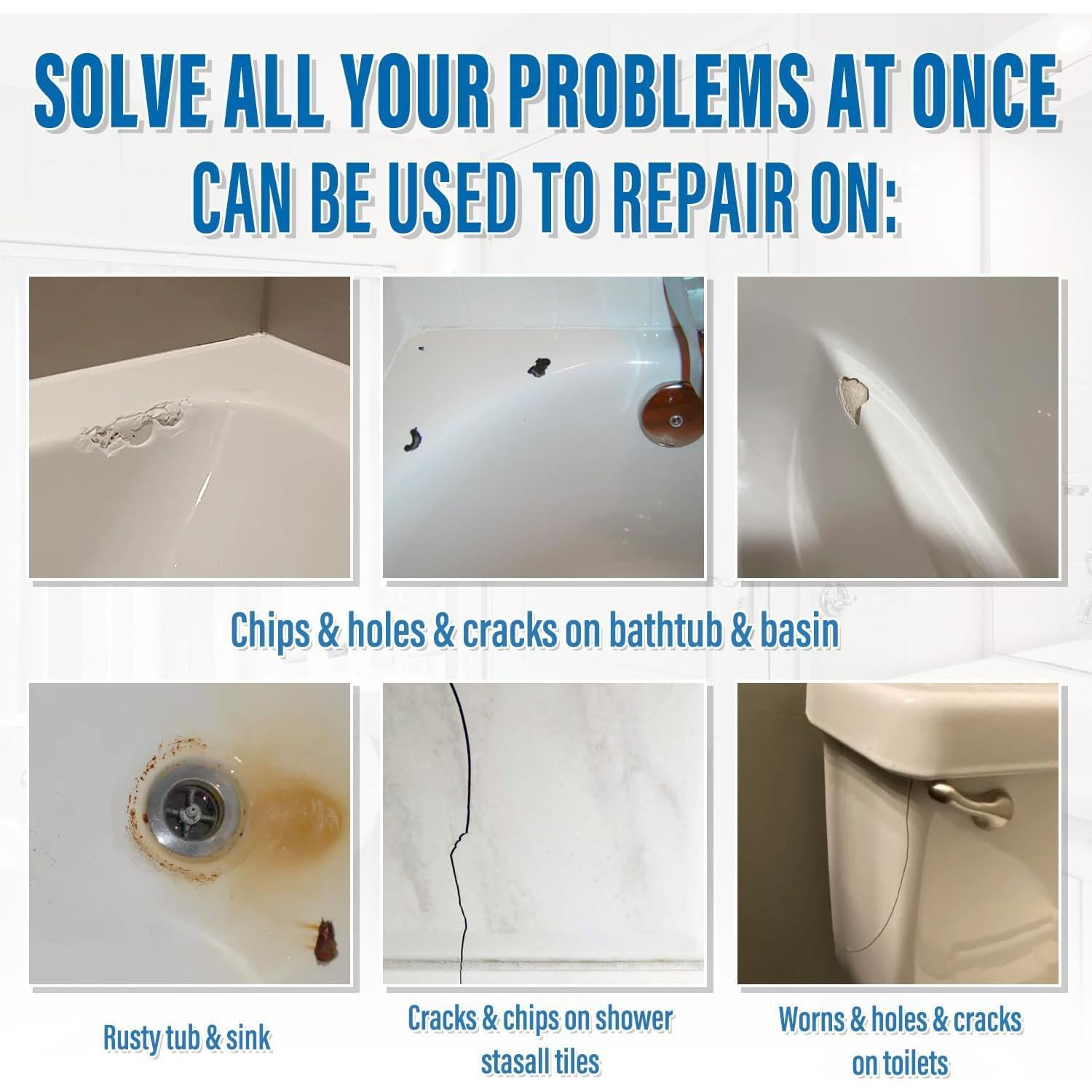 SOLVE ALL YOUR PROBLEMS AT ONCE
CAN BE USED TO REPAIR ON:

Chips & holes & cracks on bathtub & basin

Rusty tub & sink

Cracks & chips on shower stasall tiles

Worns & holes & cracks on toilets