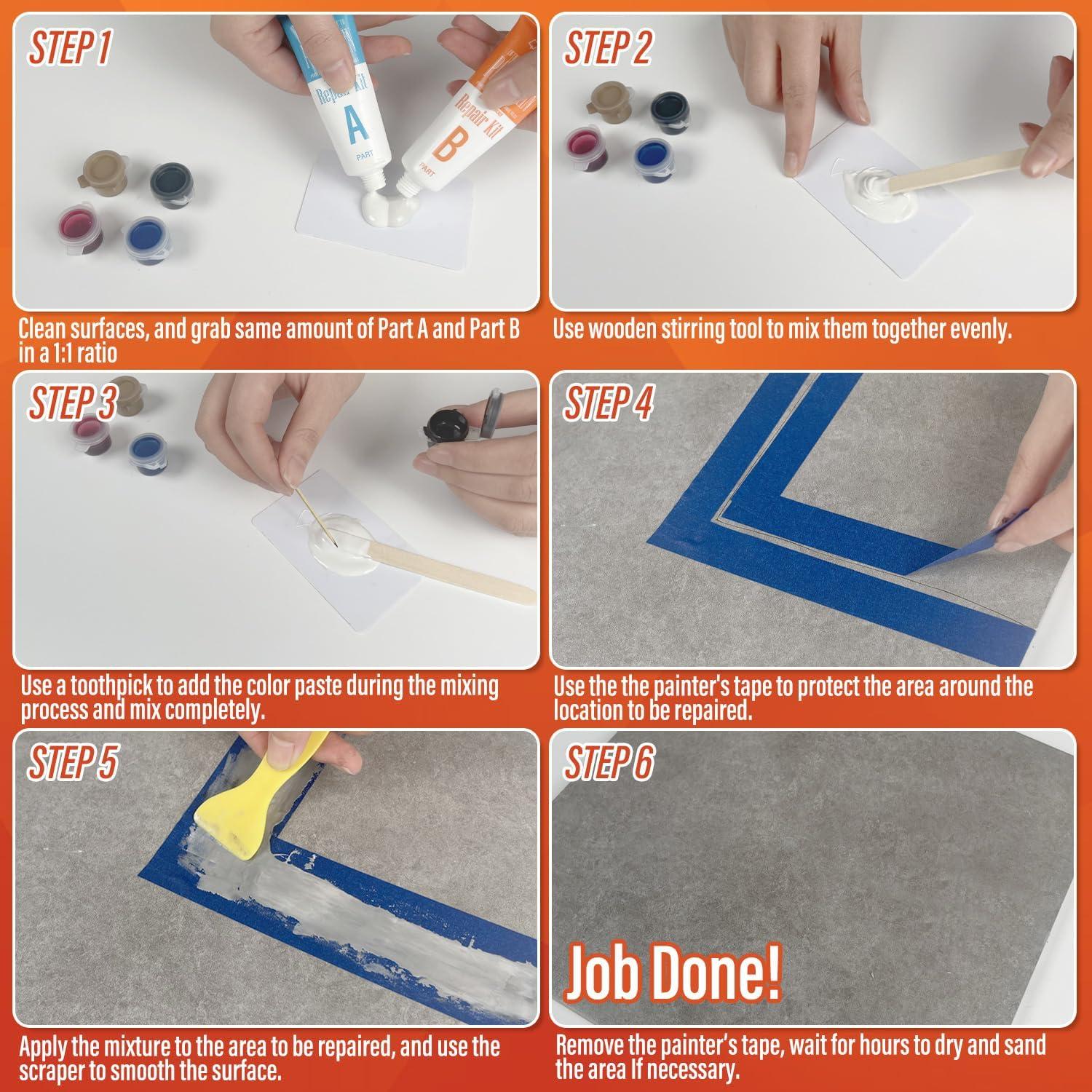 STEP 1

Repair Kit
A
PART

Repair Kit
B
PART

Clean surfaces, and grab same amount of Part A and Part B in a 1:1 ratio

STEP 2

Use wooden stirring tool to mix them together evenly.

STEP 3

Use a toothpick to add the color paste during the mixing process and mix completely.

STEP 4

Use the the painter's tape to protect the area around the location to be repaired.

STEP 5

Apply the mixture to the area to be repaired, and use the scraper to smooth the surface.

STEP 6

Job Done!

Remove the painter's tape, wait for hours to dry and sand the area If necessary.