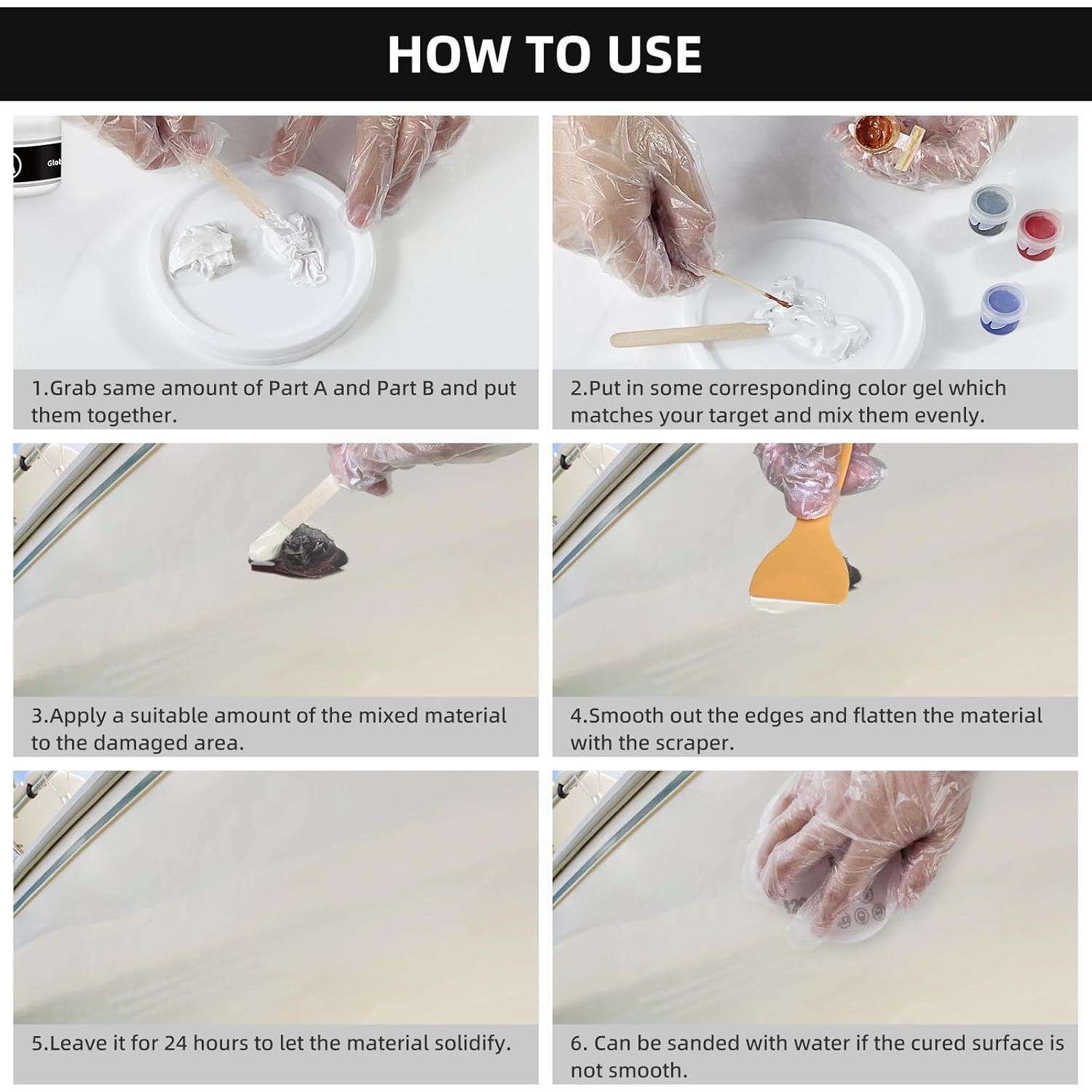 HOW TO USE

Glob

1.Grab same amount of Part A and Part B and put them together.

2.Put in some corresponding color gel which matches your target and mix them evenly.

3.Apply a suitable amount of the mixed material to the damaged area.

4.Smooth out the edges and flatten the material with the scraper.

5.Leave it for 24 hours to let the material solidify.

6. Can be sanded with water if the cured surface is not smooth.