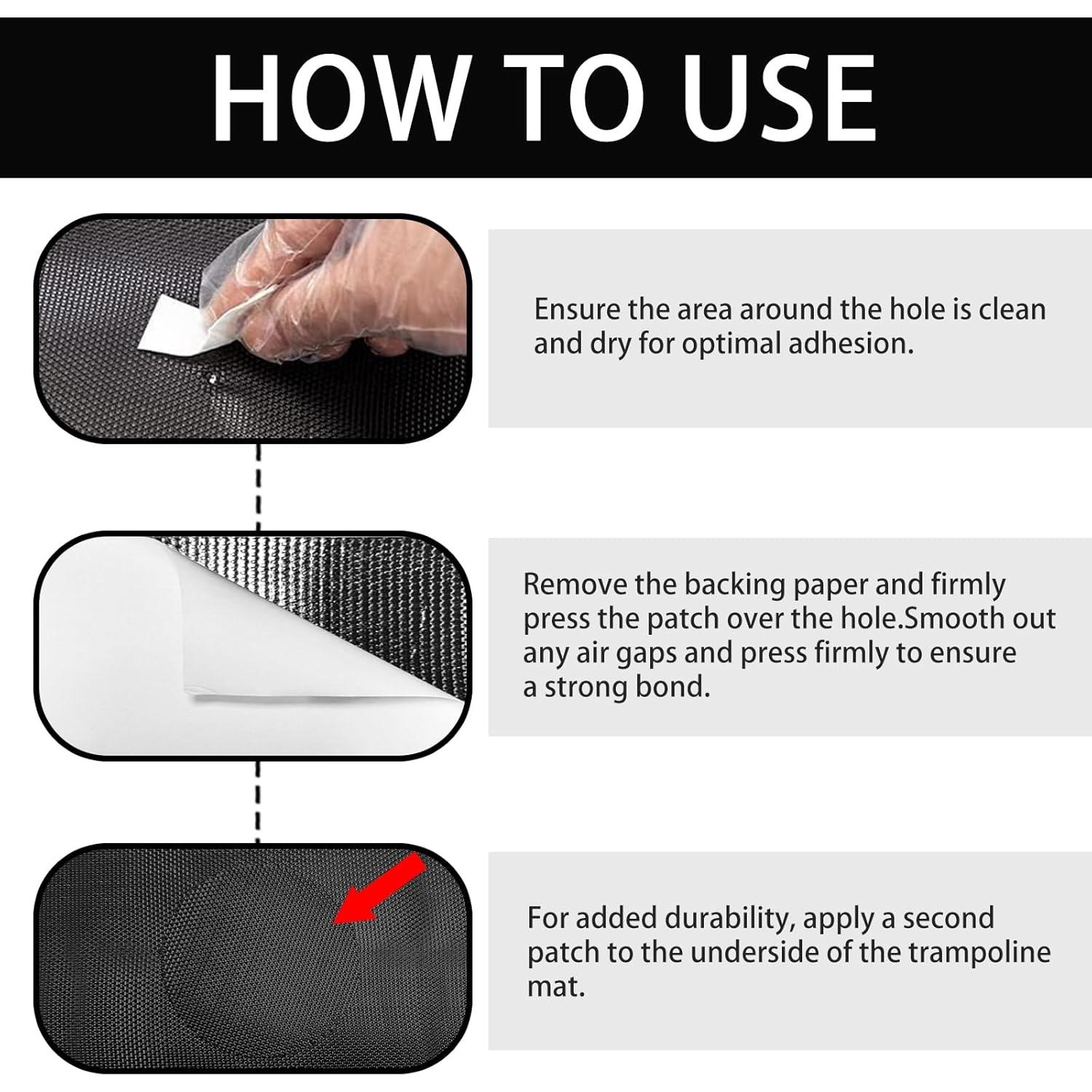 HOW TO USE

Ensure the area around the hole is clean and dry for optimal adhesion.

Remove the backing paper and firmly press the patch over the hole.Smooth out any air gaps and press firmly to ensure a strong bond.

For added durability, apply a second patch to the underside of the trampoline mat.