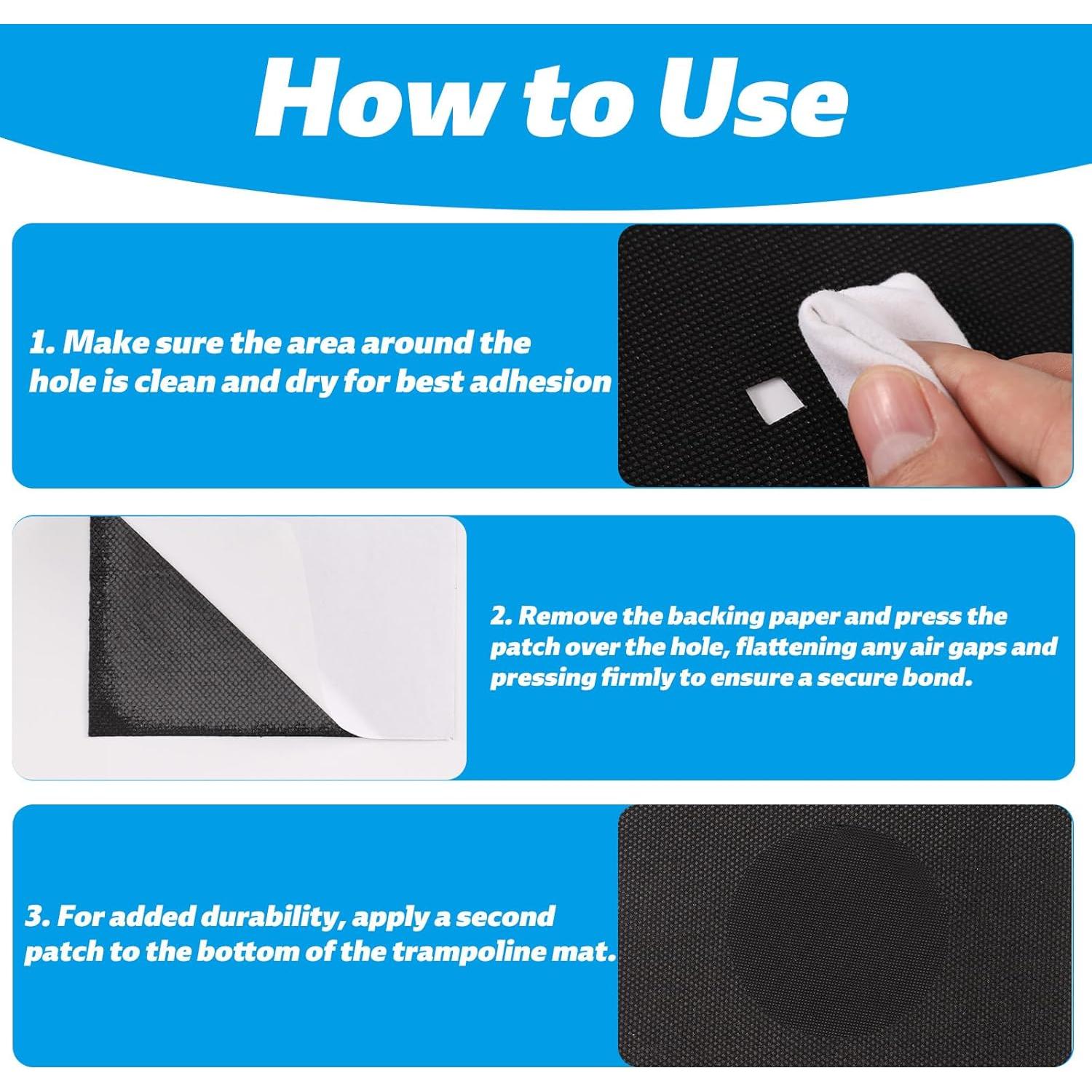 How to Use

1. Make sure the area around the hole is clean and dry for best adhesion

2. Remove the backing paper and press the patch over the hole, flattening any air gaps and pressing firmly to ensure a secure bond.

3. For added durability, apply a second patch to the bottom of the trampoline mat.