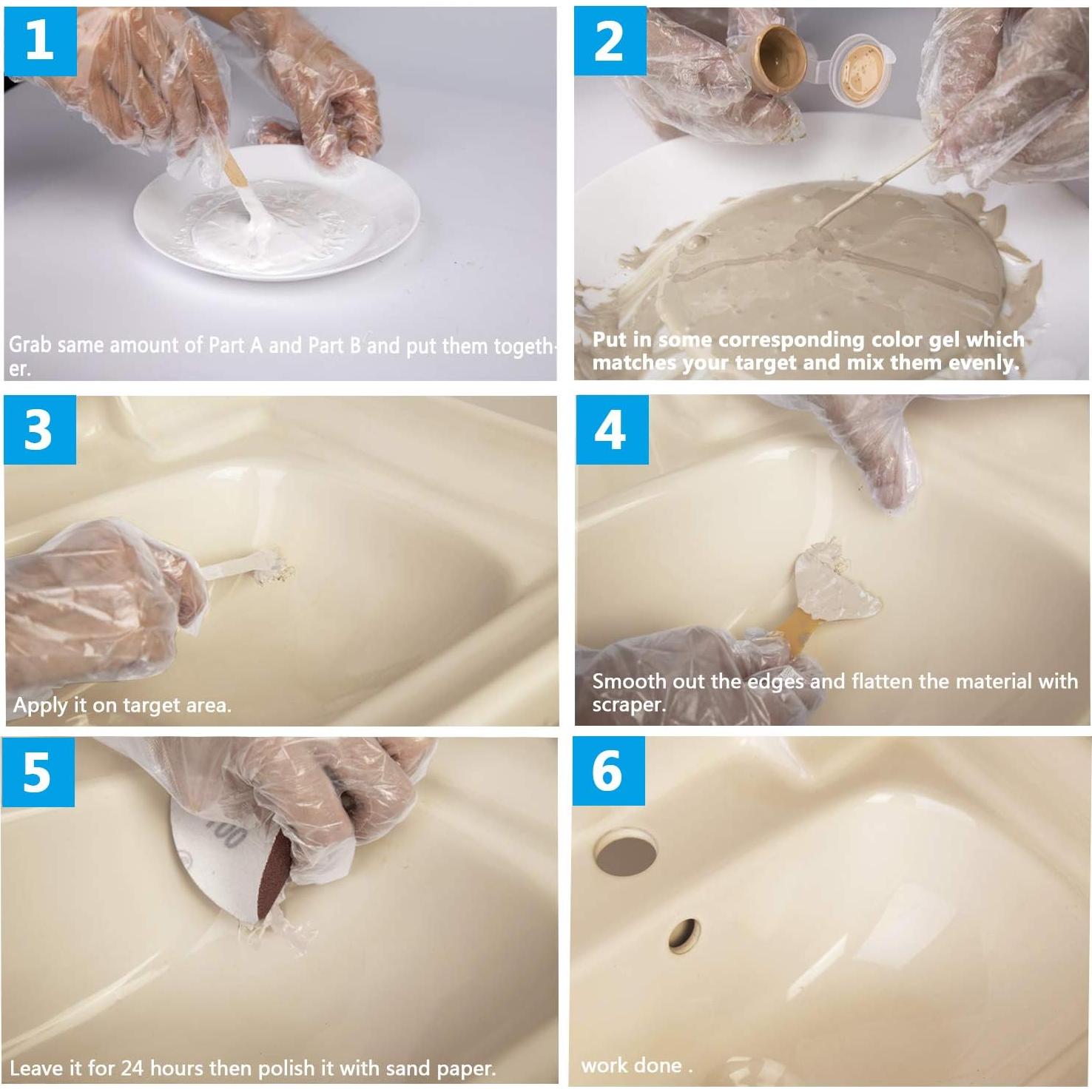 1

Grab same amount of Part A and Part B and put them together.

2

Put in some corresponding color gel which matches your target and mix them evenly.

3

Apply it on target area.

4

Smooth out the edges and flatten the material with scraper.

5

100

Leave it for 24 hours then polish it with sand paper.

6

work done .