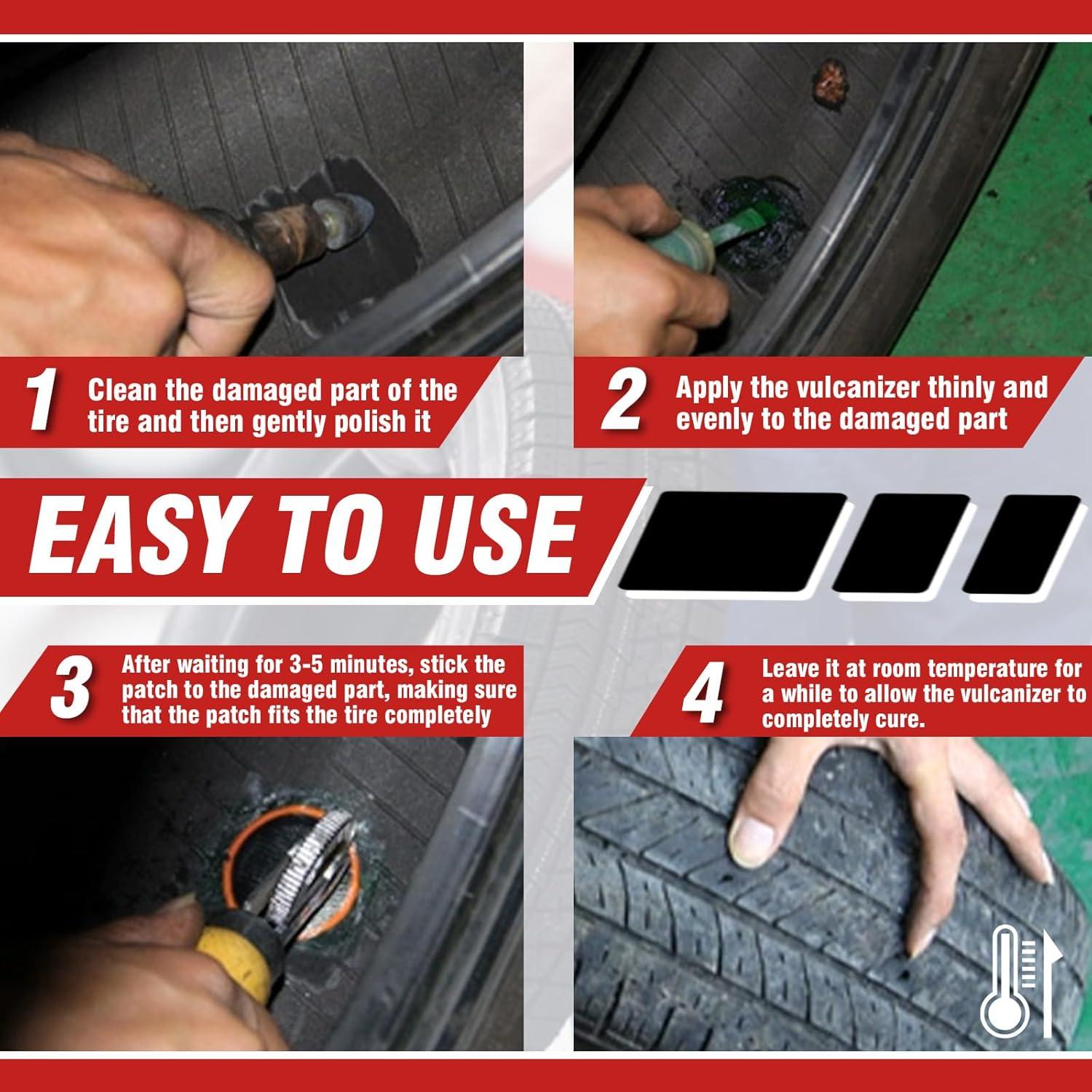 1 Clean the damaged part of the tire and then gently polish it

2 Apply the vulcanizer thinly and evenly to the damaged part

EASY TO USE

3 After waiting for 3-5 minutes, stick the patch to the damaged part, making sure that the patch fits the tire completely

4 Leave it at room temperature for a while to allow the vulcanizer to completely cure.