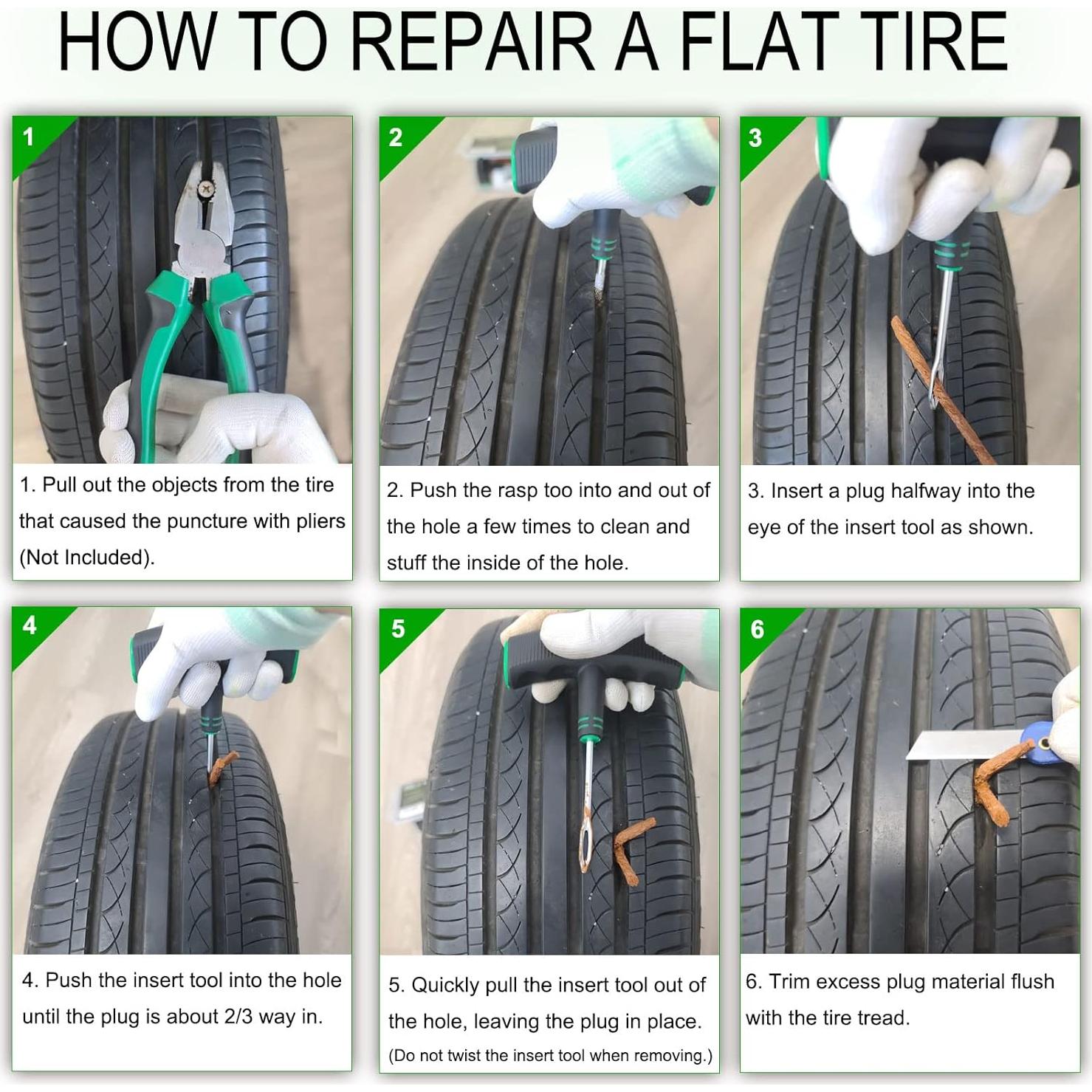 HOW TO REPAIR A FLAT TIRE

1

1. Pull out the objects from the tire that caused the puncture with pliers (Not Included).

2

2. Push the rasp too into and out of the hole a few times to clean and stuff the inside of the hole.

3

3. Insert a plug halfway into the eye of the insert tool as shown.

4

4. Push the insert tool into the hole until the plug is about 2/3 way in.

5

5. Quickly pull the insert tool out of the hole, leaving the plug in place.
(Do not twist the insert tool when removing.)

6

6. Trim excess plug material flush with the tire tread.