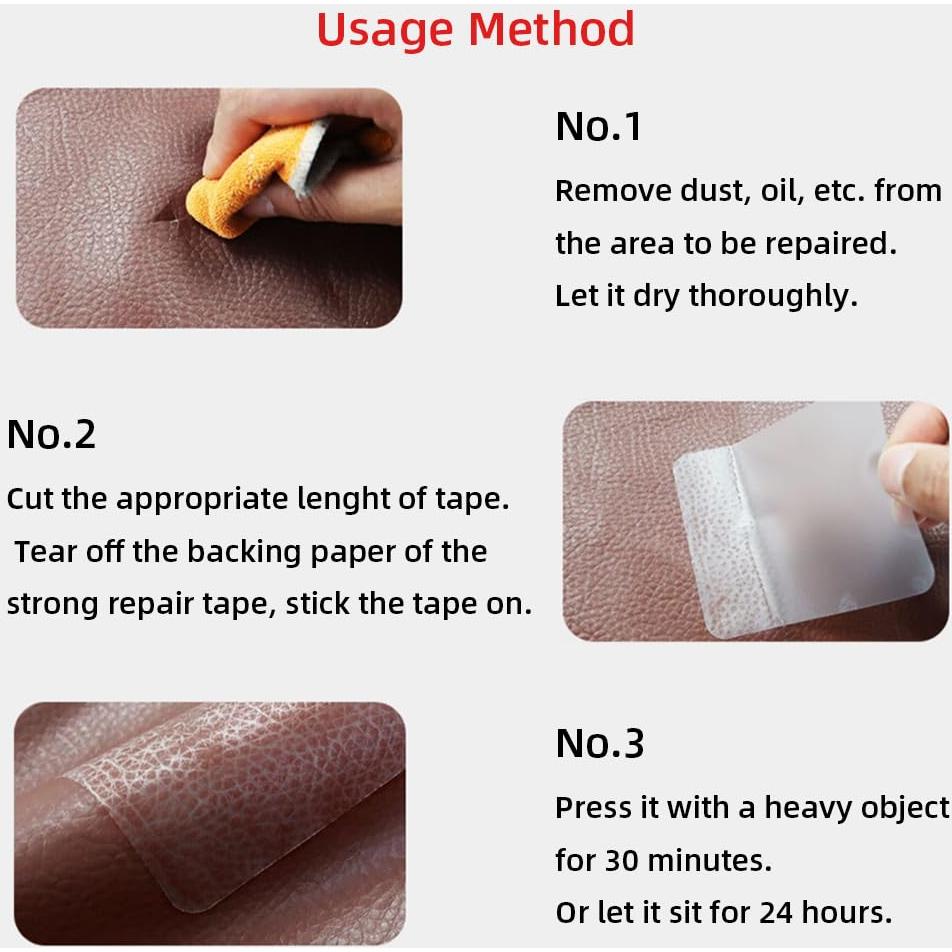 Usage Method

No.1

Remove dust, oil, etc. from the area to be repaired. Let it dry thoroughly.

No.2

Cut the appropriate lenght of tape. Tear off the backing paper of the strong repair tape, stick the tape on.

No.3

Press it with a heavy object for 30 minutes. Or let it sit for 24 hours.