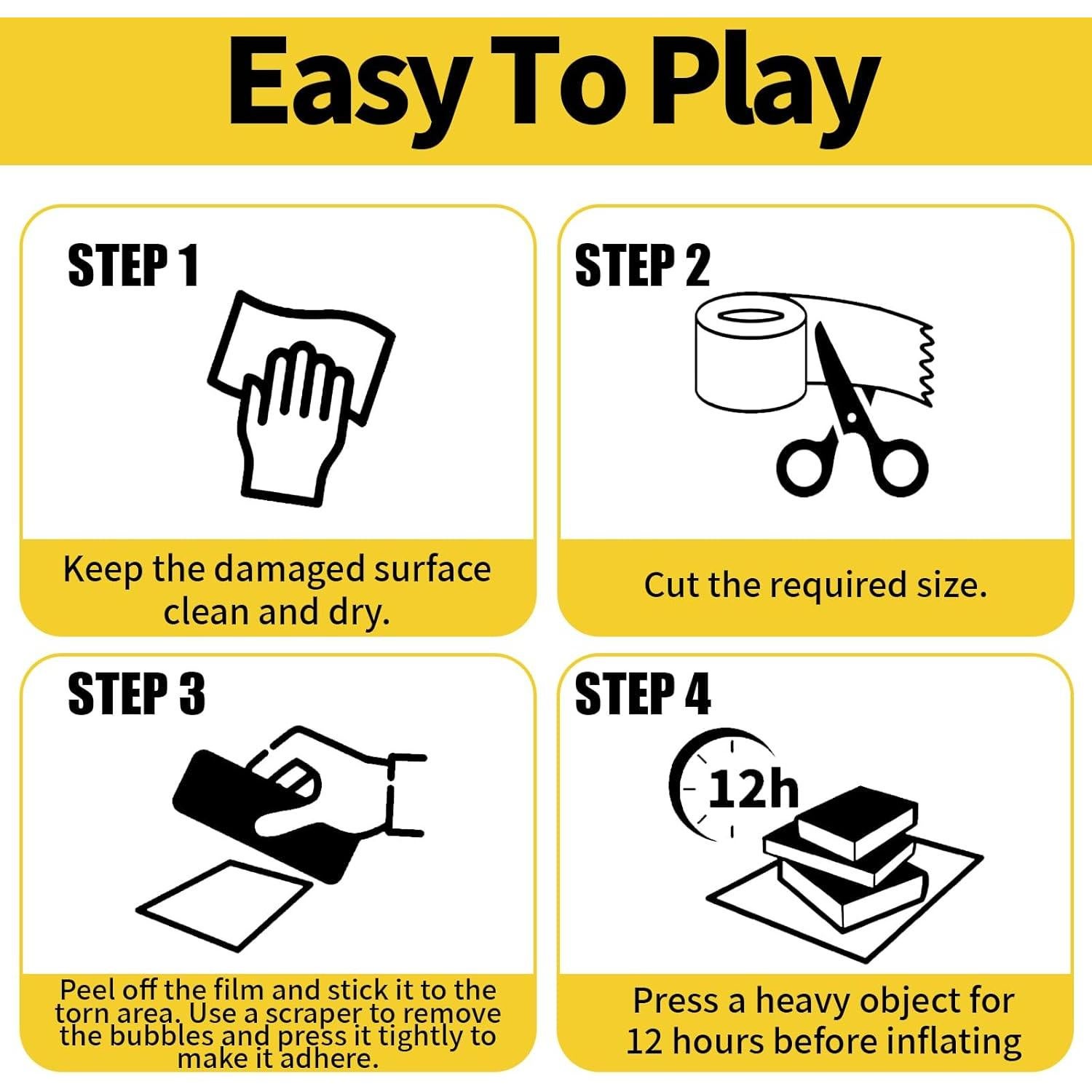 Easy To Play

STEP 1

Keep the damaged surface clean and dry.

STEP 2

Cut the required size.

STEP 3

Peel off the film and stick it to the torn area. Use a scraper to remove the bubbles and press it tightly to make it adhere.

STEP 4

12h

Press a heavy object for 12 hours before inflating