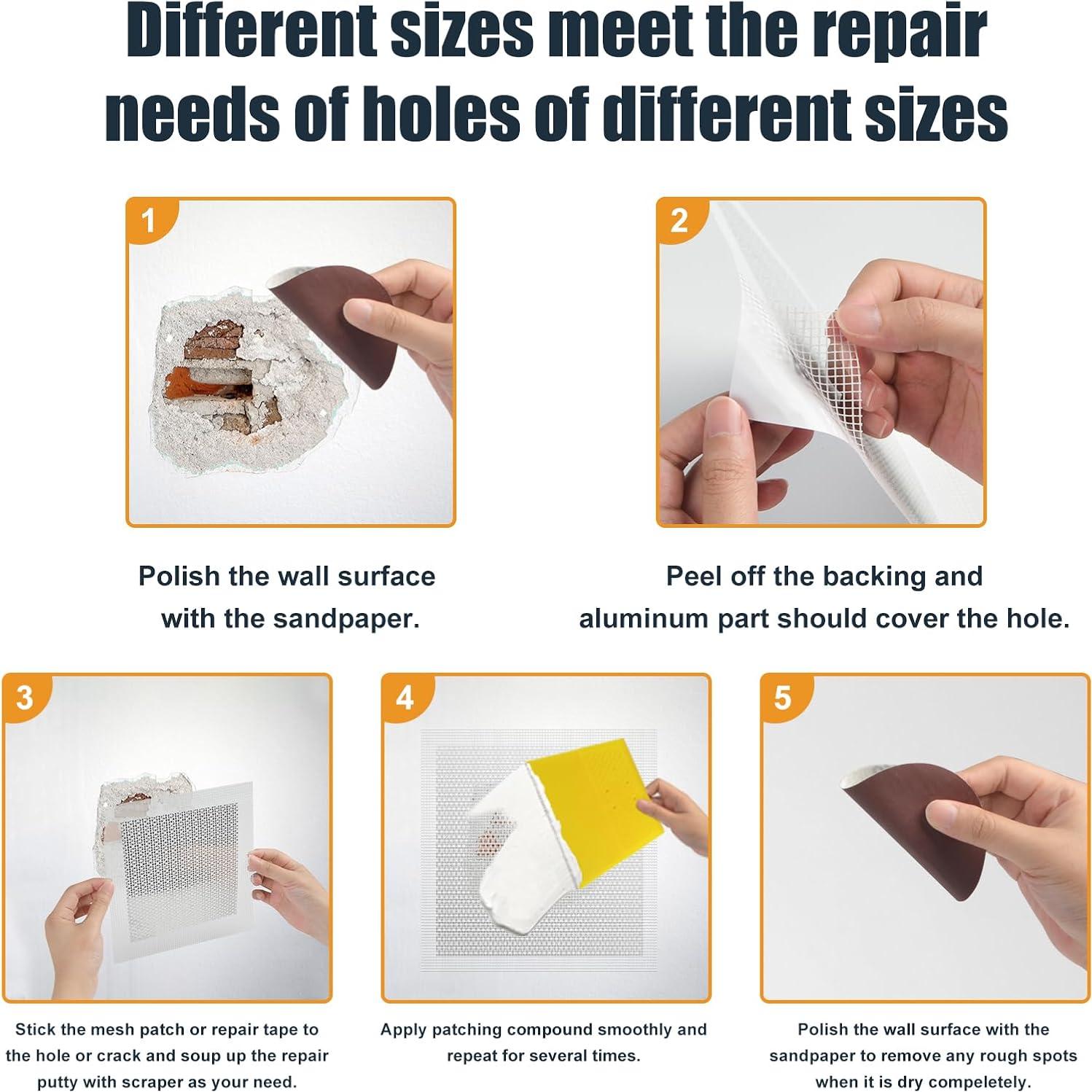 Different sizes meet the repair needs of holes of different sizes

1

Polish the wall surface with the sandpaper.

2

Peel off the backing and aluminum part should cover the hole.

3

Stick the mesh patch or repair tape to the hole or crack and soup up the repair putty with scraper as your need.

4

Apply patching compound smoothly and repeat for several times.

5

Polish the wall surface with the sandpaper to remove any rough spots when it is dry compeletely.