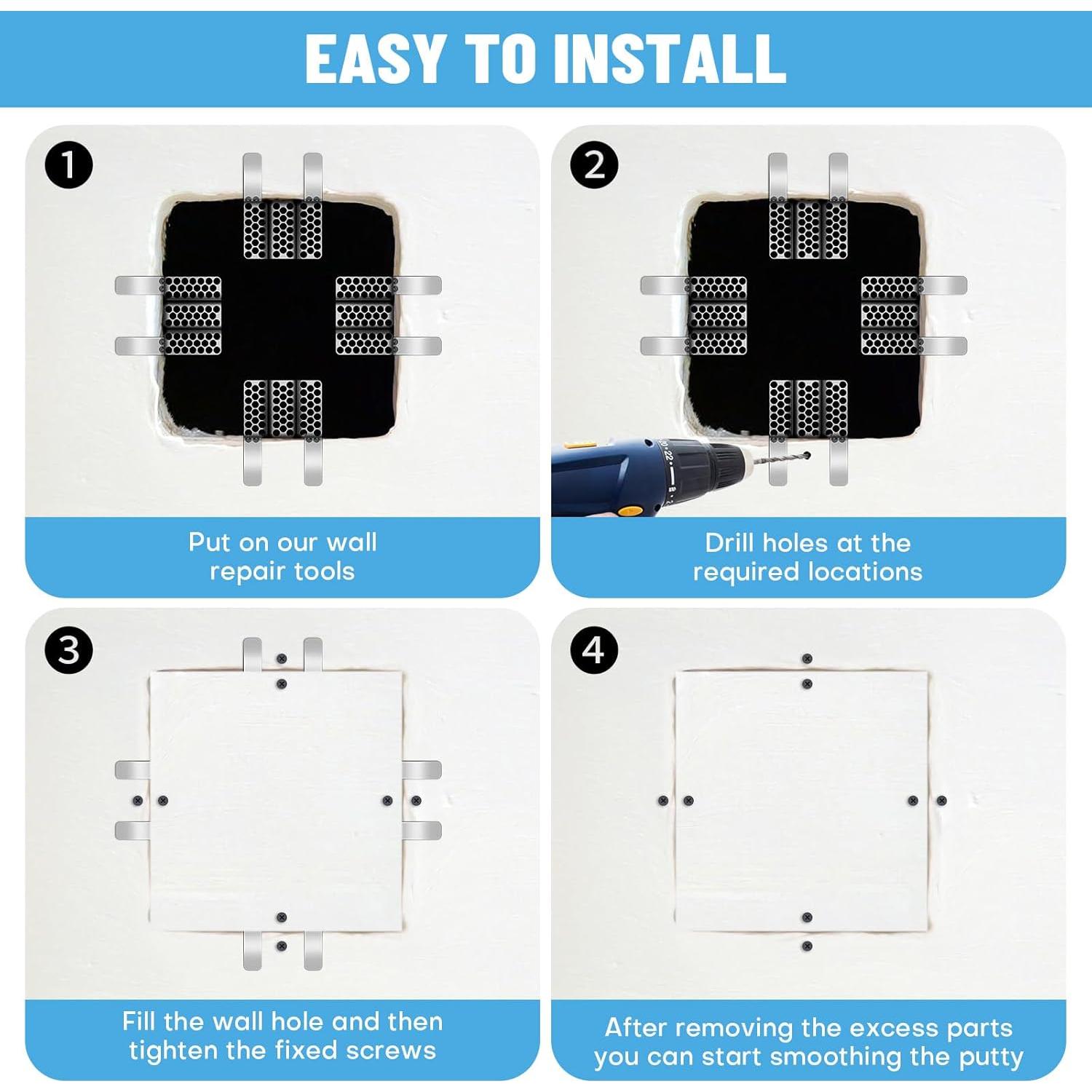 EASY TO INSTALL

1

Put on our wall repair tools

2

Drill holes at the required locations

3

Fill the wall hole and then tighten the fixed screws

4

After removing the excess parts you can start smoothing the putty