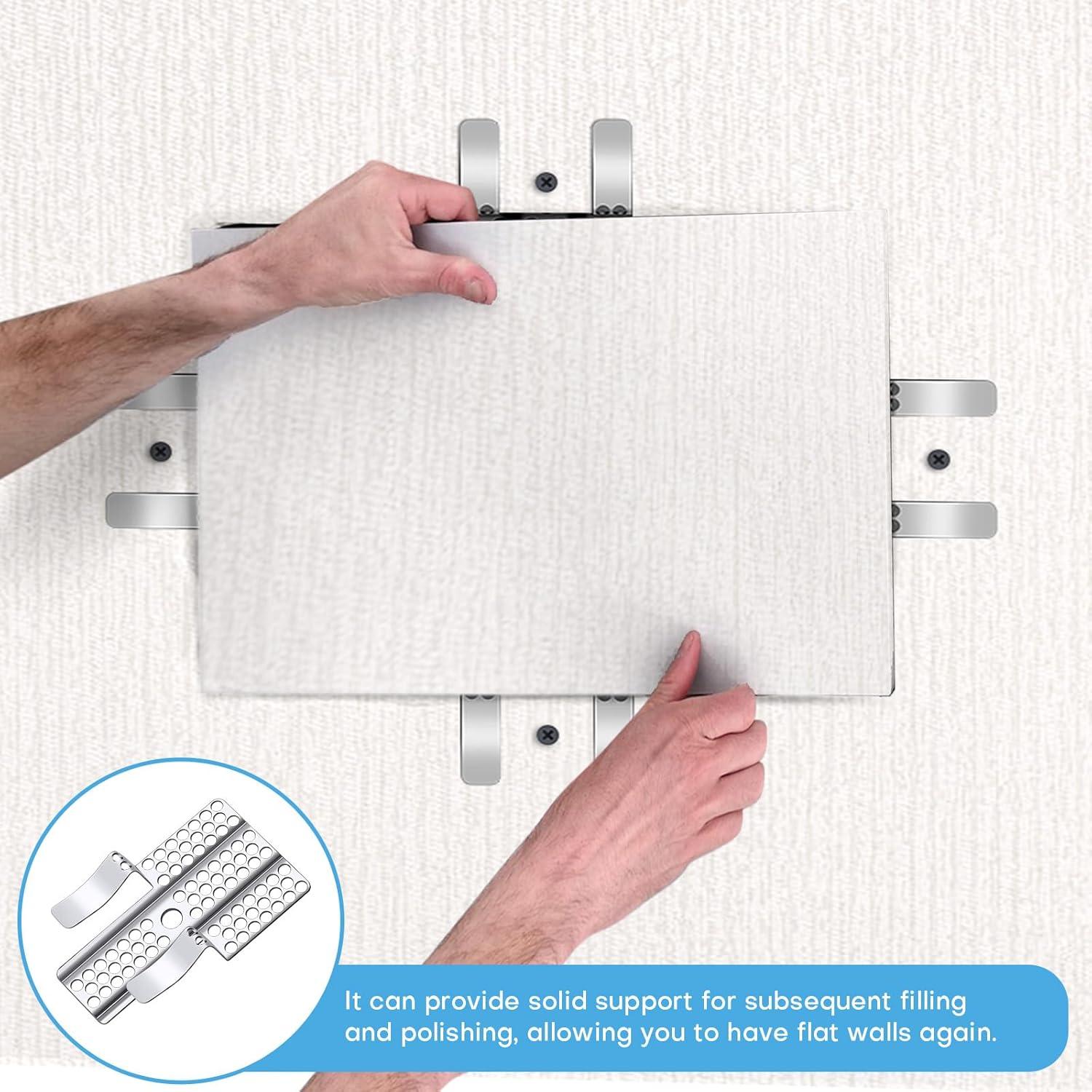 It can provide solid support for subsequent filling and polishing, allowing you to have flat walls again.