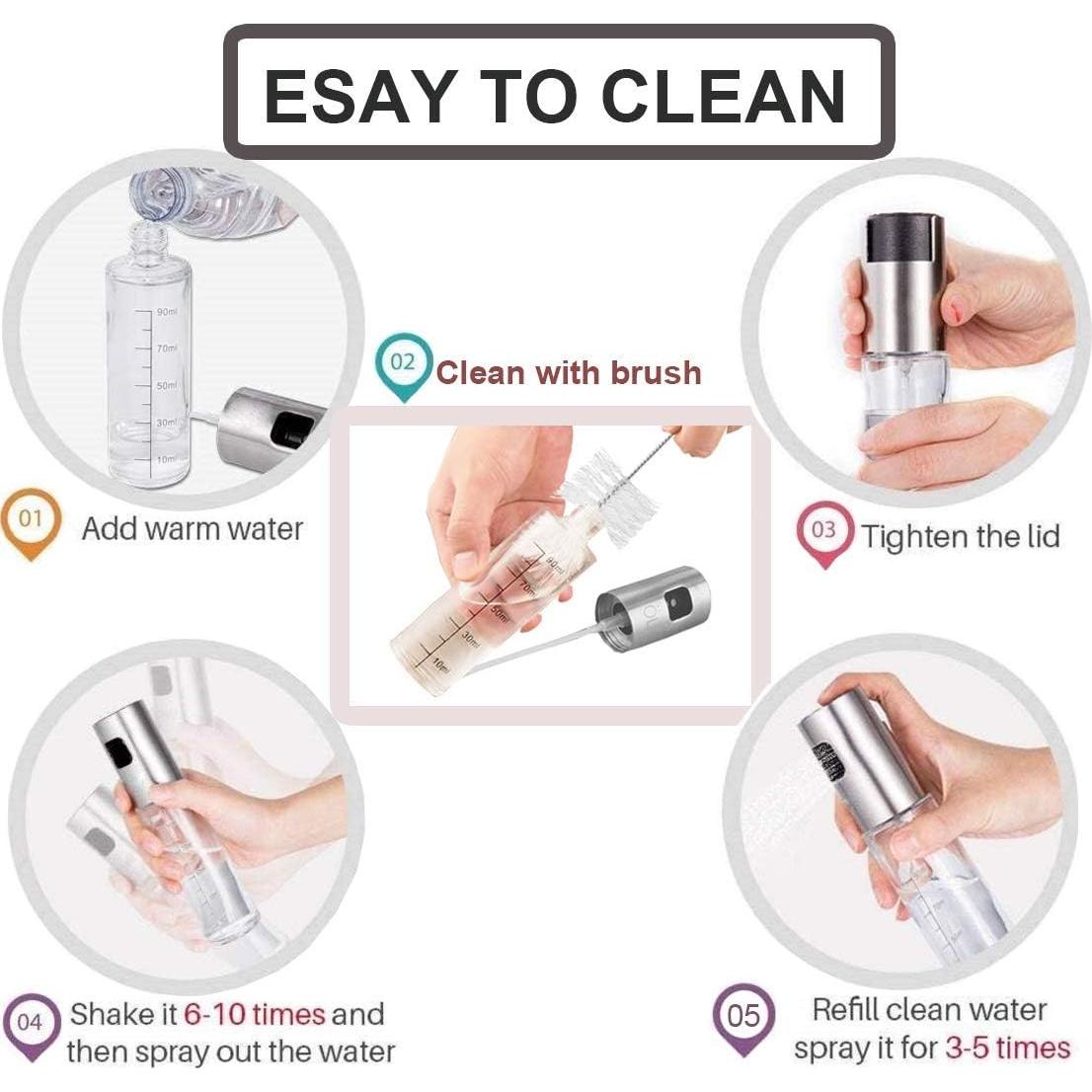 ESAY TO CLEAN

90ml
70ml
50ml
30ml
10ml

01 Add warm water

02 Clean with brush

90ml
70ml
50ml
30ml
10ml

03 Tighten the lid

04 Shake it 6-10 times and then spray out the water

05 Refill clean water spray it for 3-5 times