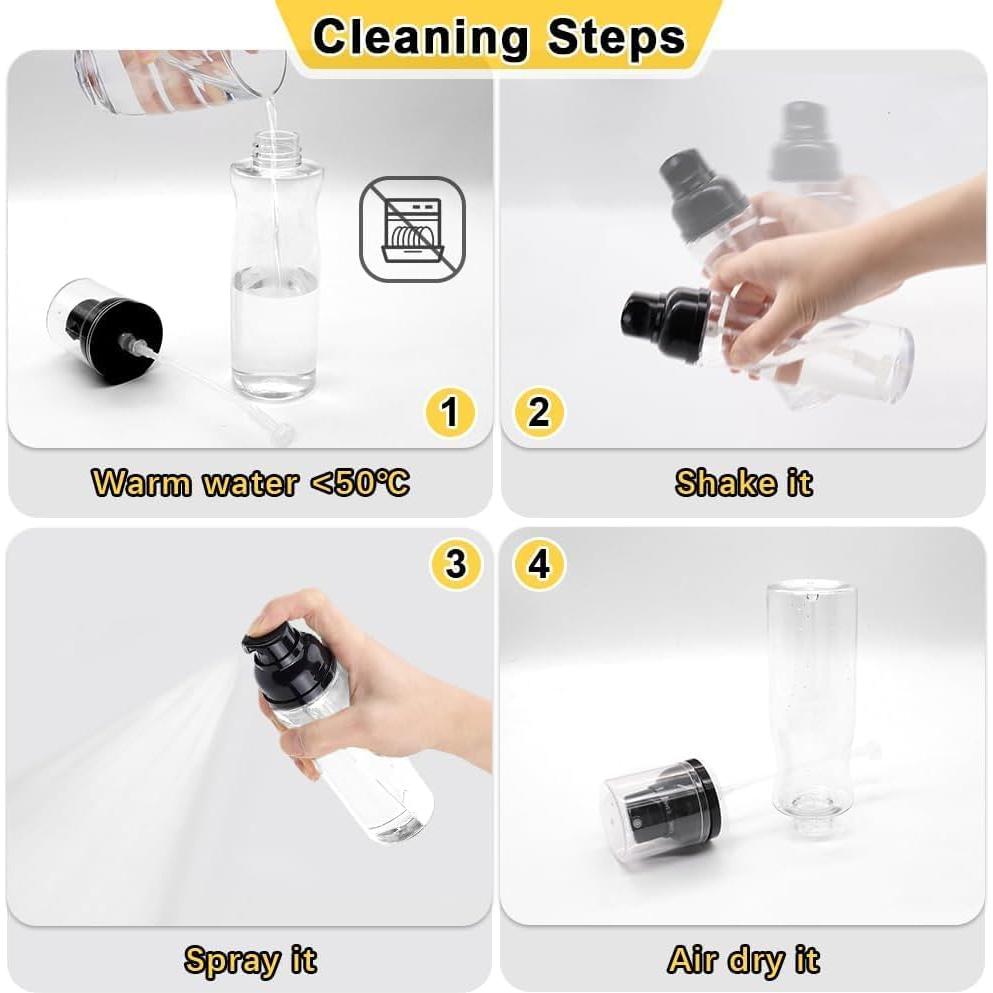 Cleaning Steps

1

Warm water <50℃

2

Shake it

3

Spray it

4

Air dry it