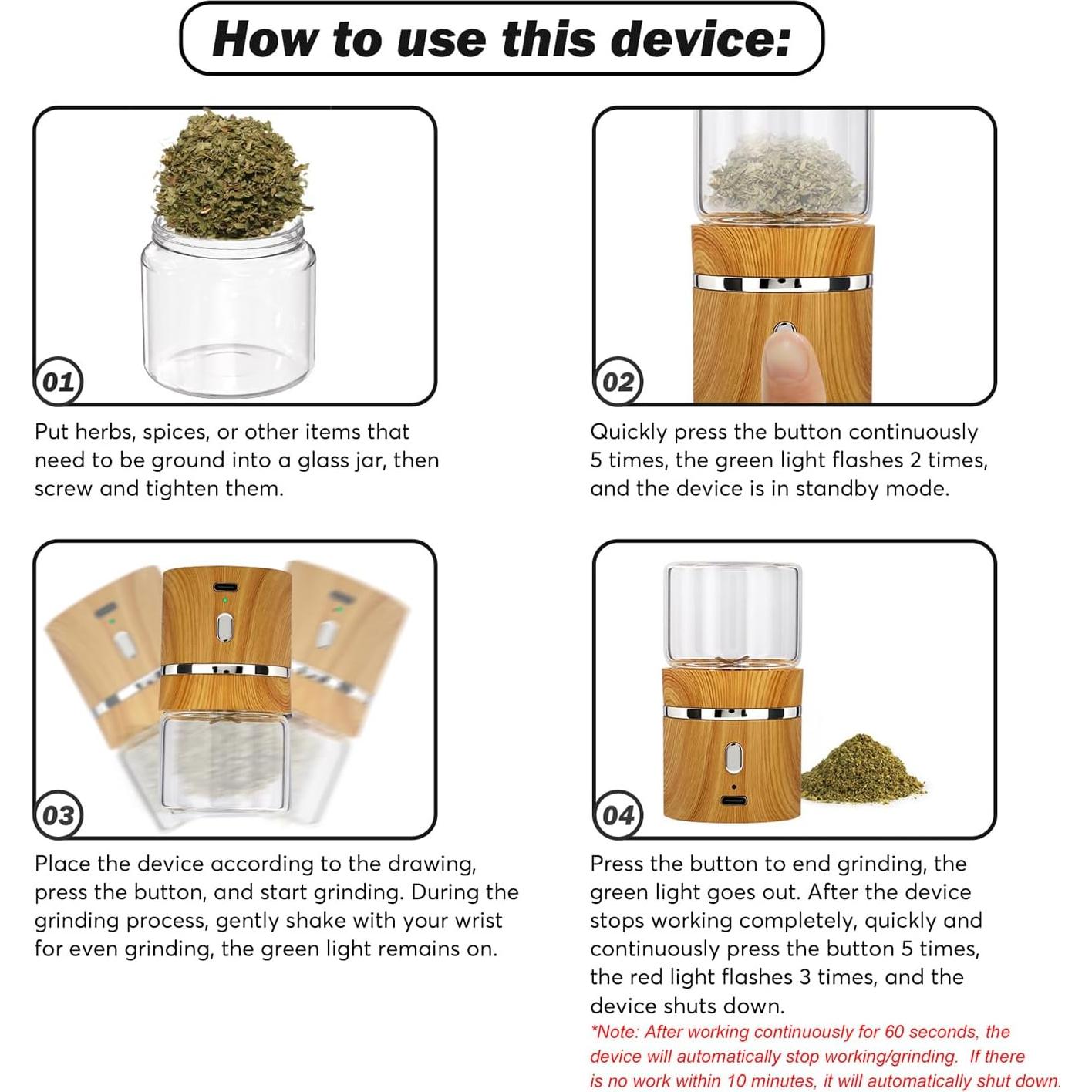 How to use this device:

01

Put herbs, spices, or other items that need to be ground into a glass jar, then screw and tighten them.

02

Quickly press the button continuously 5 times, the green light flashes 2 times, and the device is in standby mode.

03

Place the device according to the drawing, press the button, and start grinding. During the grinding process, gently shake with your wrist for even grinding, the green light remains on.

04

Press the button to end grinding, the green light goes out. After the device stops working completely, quickly and continuously press the button 5 times, the red light flashes 3 times, and the device shuts down.

*Note: After working continuously for 60 seconds, the device will automatically stop working/grinding. If there is no work within 10 minutes, it will automatically shut down.