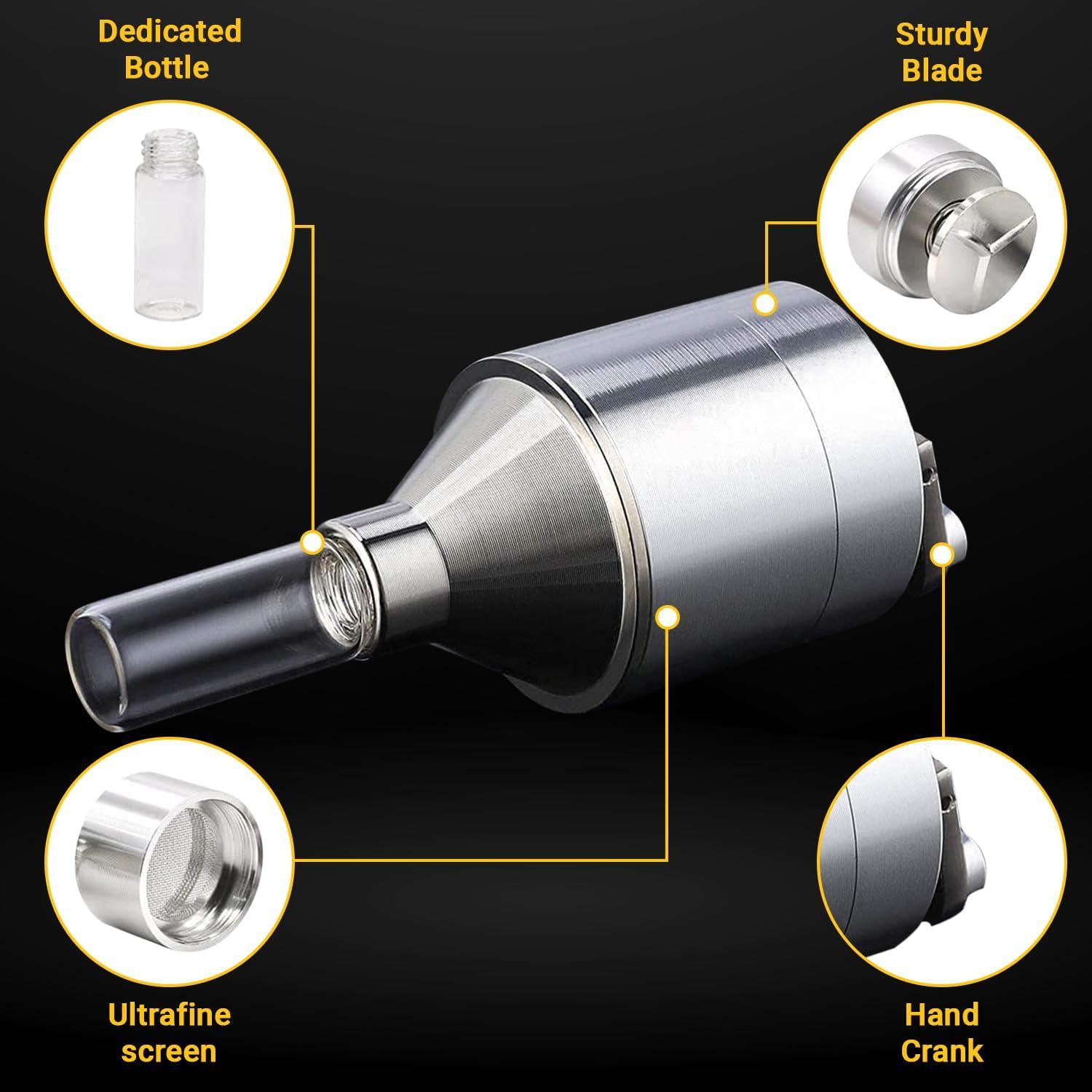 Dedicated Bottle

Sturdy Blade

Ultrafine screen

Hand Crank