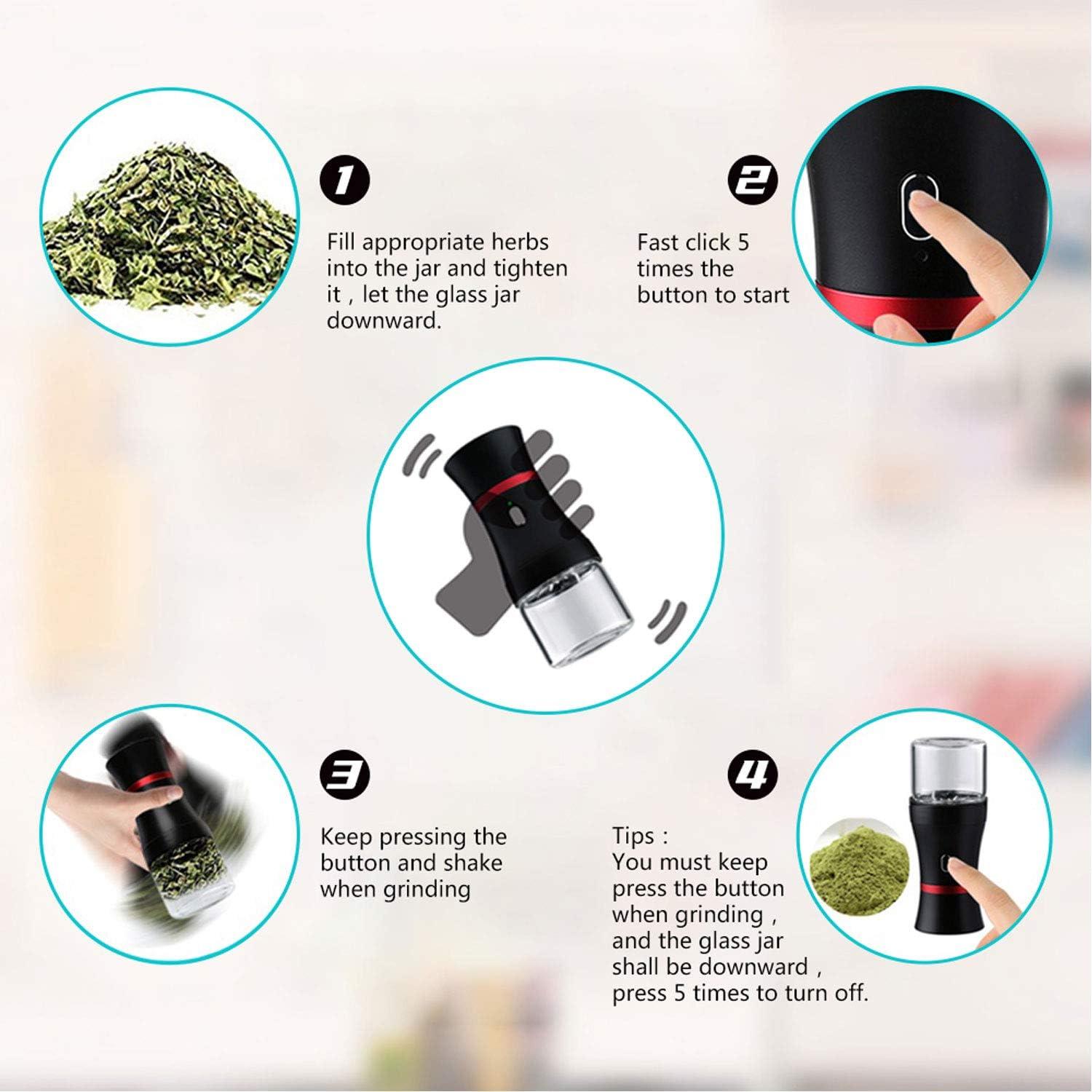 1

Fill appropriate herbs into the jar and tighten it , let the glass jar downward.

2

Fast click 5 times the button to start

3

Keep pressing the button and shake when grinding

4

Tips :
You must keep press the button when grinding , and the glass jar shall be downward , press 5 times to turn off.