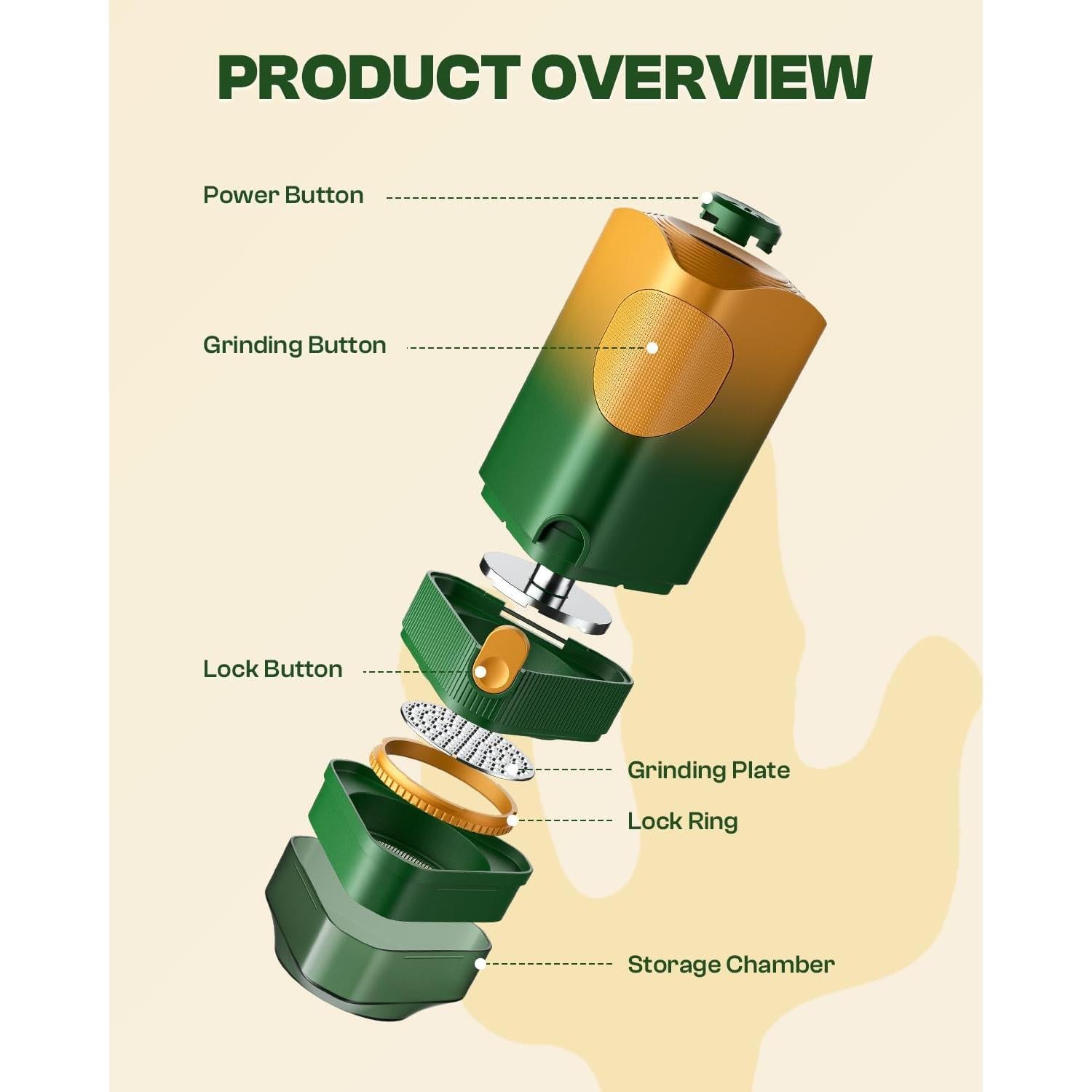 PRODUCT OVERVIEW

Power Button

Grinding Button

Lock Button

Grinding Plate

Lock Ring

Storage Chamber