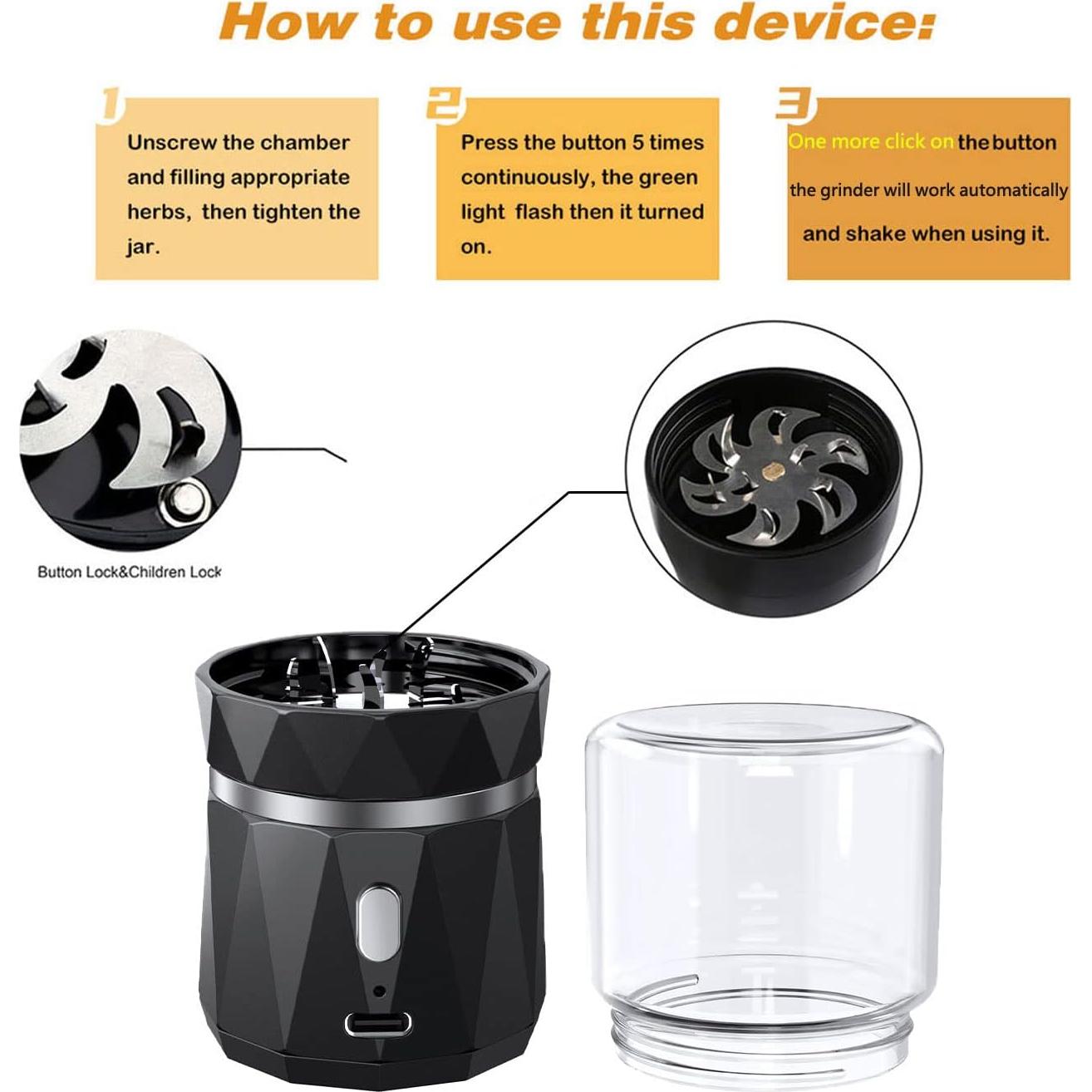 How to use this device:

1

Unscrew the chamber and filling appropriate herbs, then tighten the jar.

2

Press the button 5 times continuously, the green light flash then it turned on.

3

One more click on the button

the grinder will work automatically

and shake when using it.

Button Lock&Children Lock