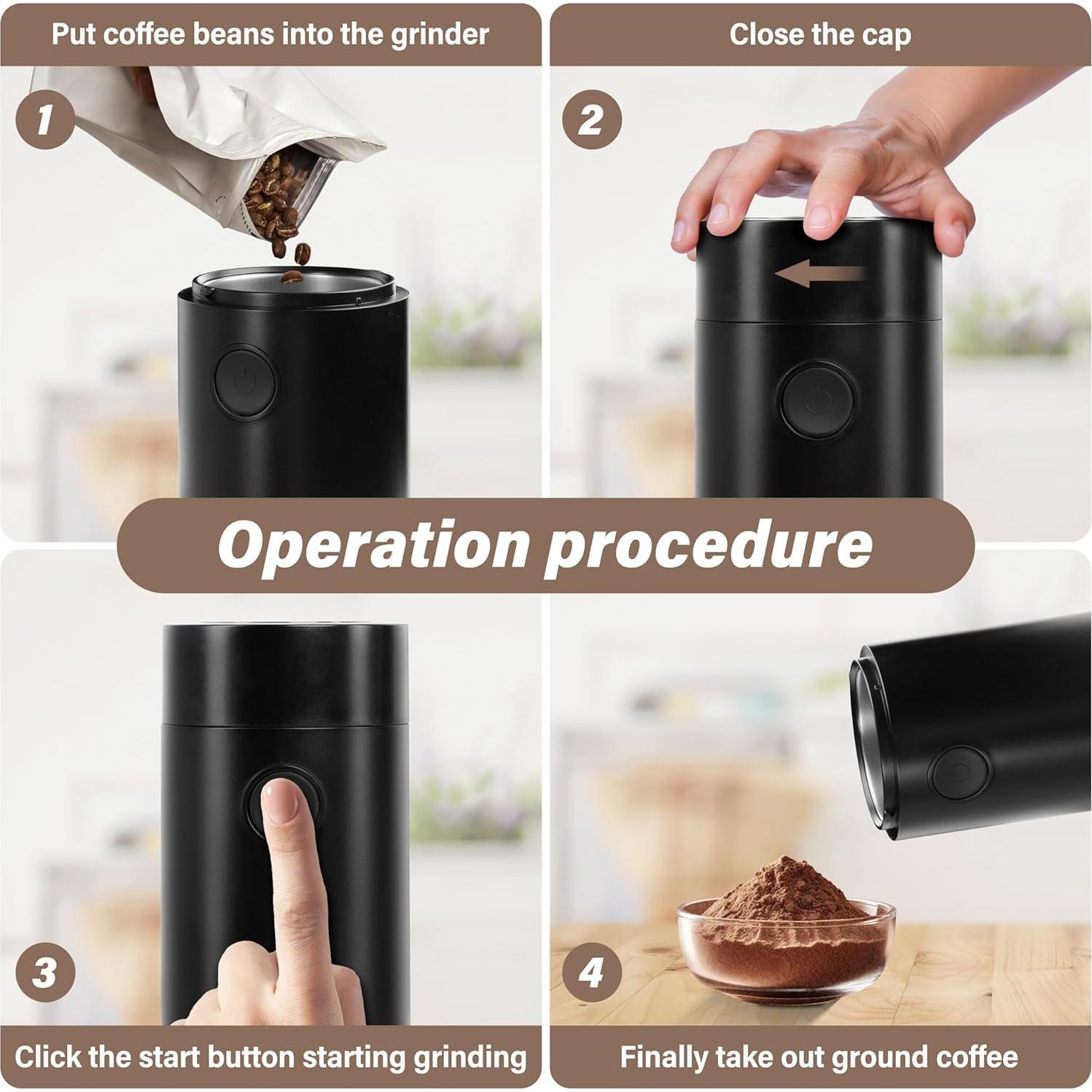 Put coffee beans into the grinder

1

Close the cap

2

Operation procedure

3

Click the start button starting grinding

4

Finally take out ground coffee