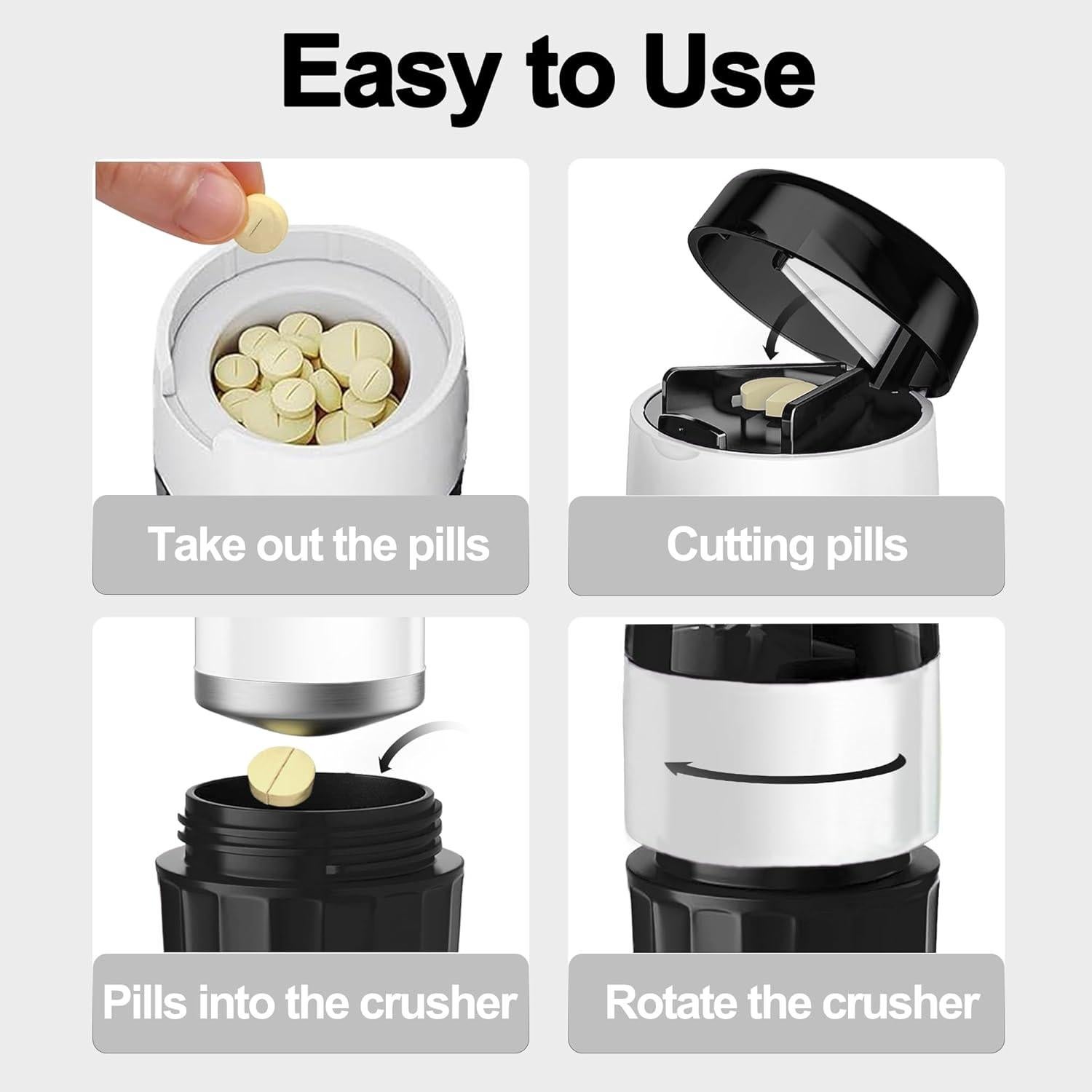 Easy to Use

Take out the pills

Cutting pills

Pills into the crusher

Rotate the crusher