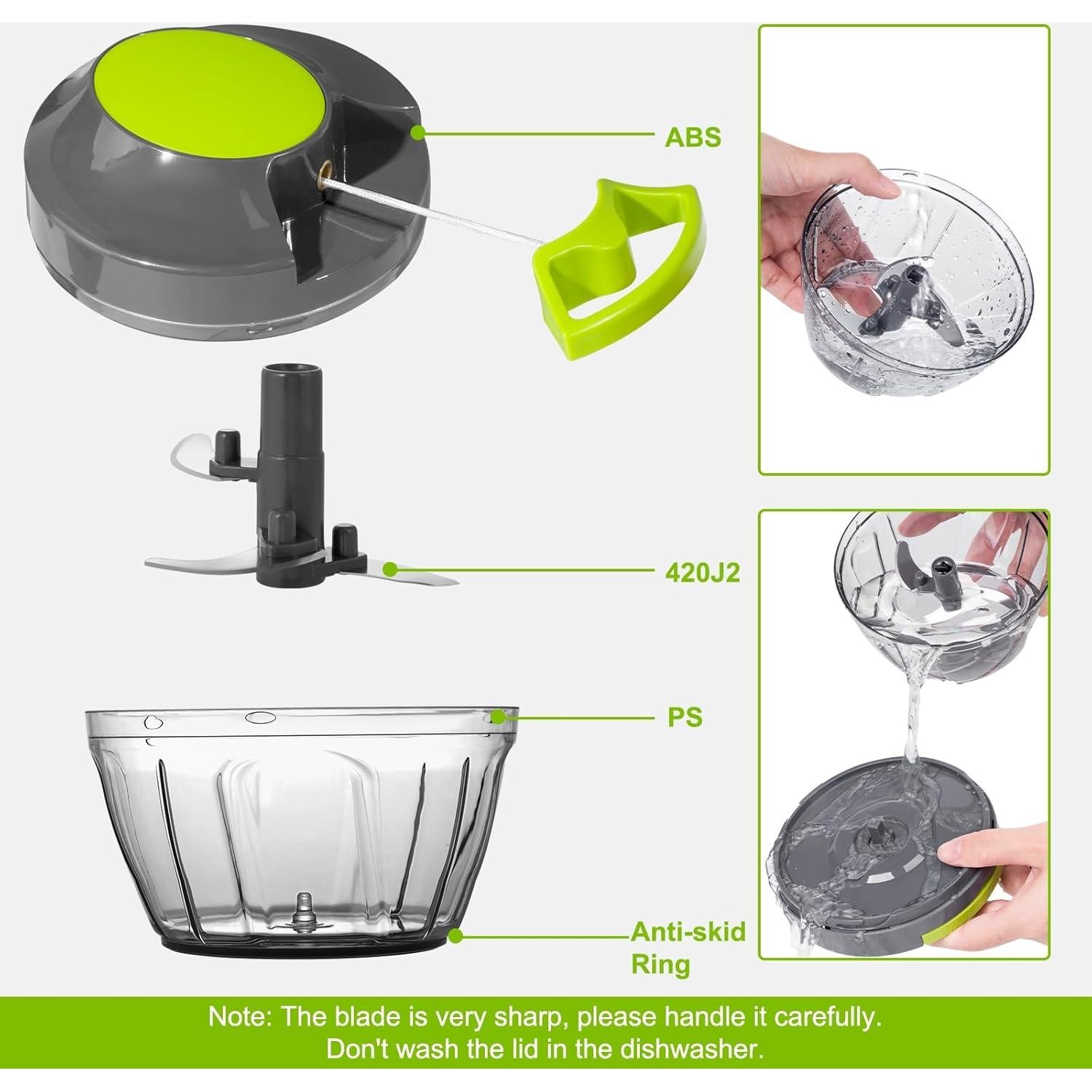 ABS

420J2

PS

Anti-skid Ring

Note: The blade is very sharp, please handle it carefully.
Don't wash the lid in the dishwasher.