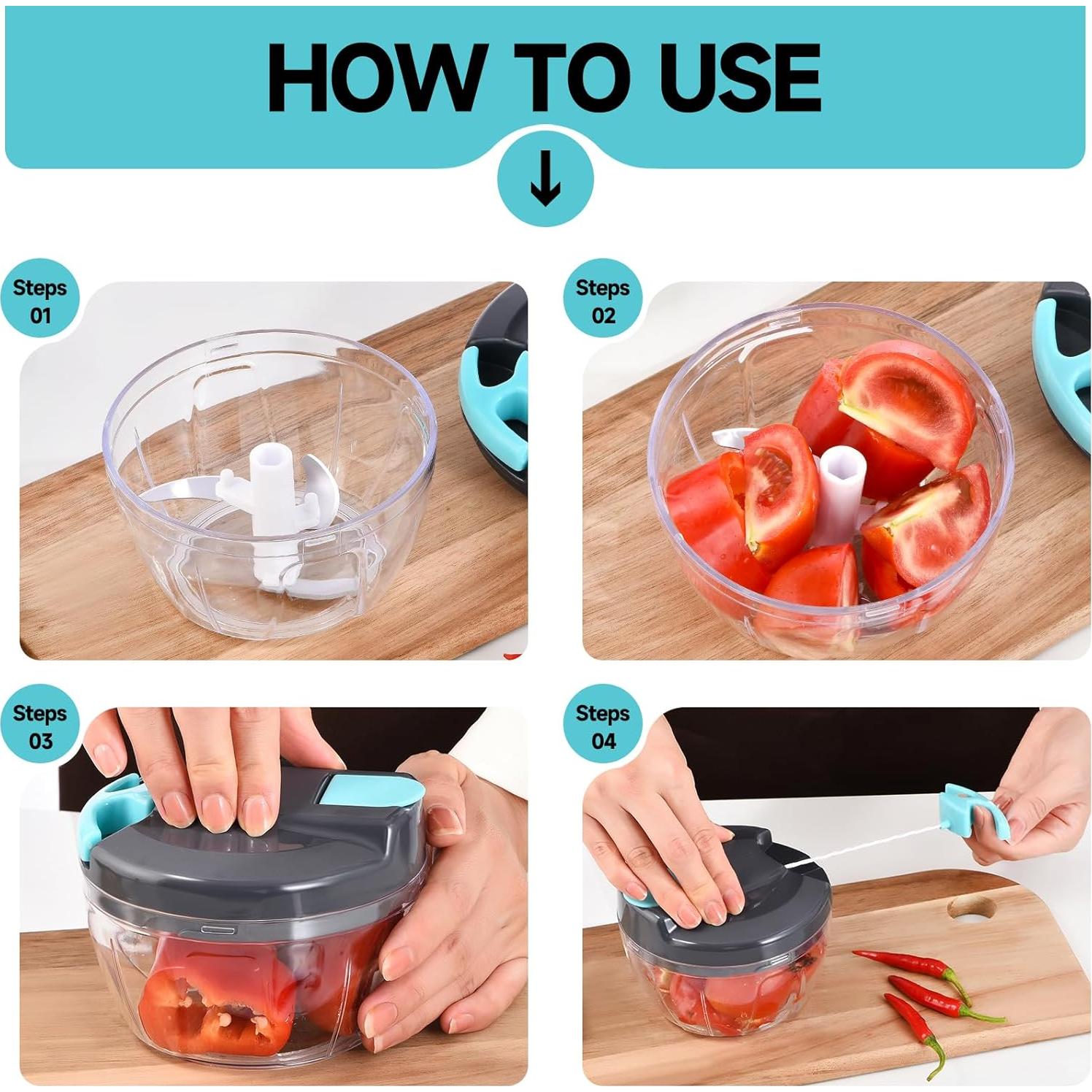 HOW TO USE

Steps 01

Steps 02

Steps 03

Steps 04