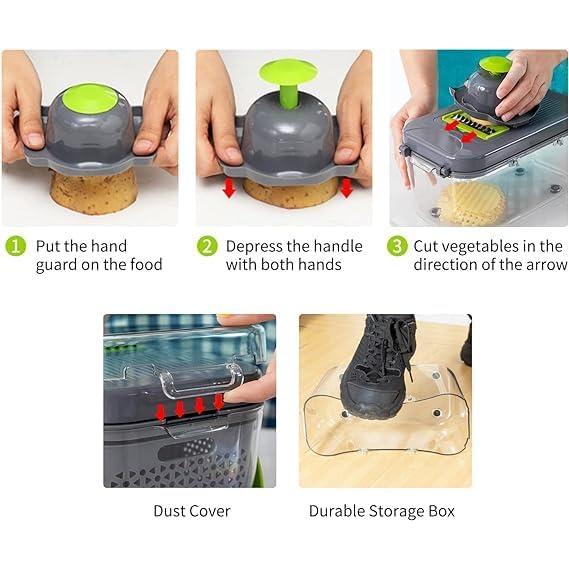 1 Put the hand guard on the food

2 Depress the handle with both hands

3 Cut vegetables in the direction of the arrow

Dust Cover

Durable Storage Box