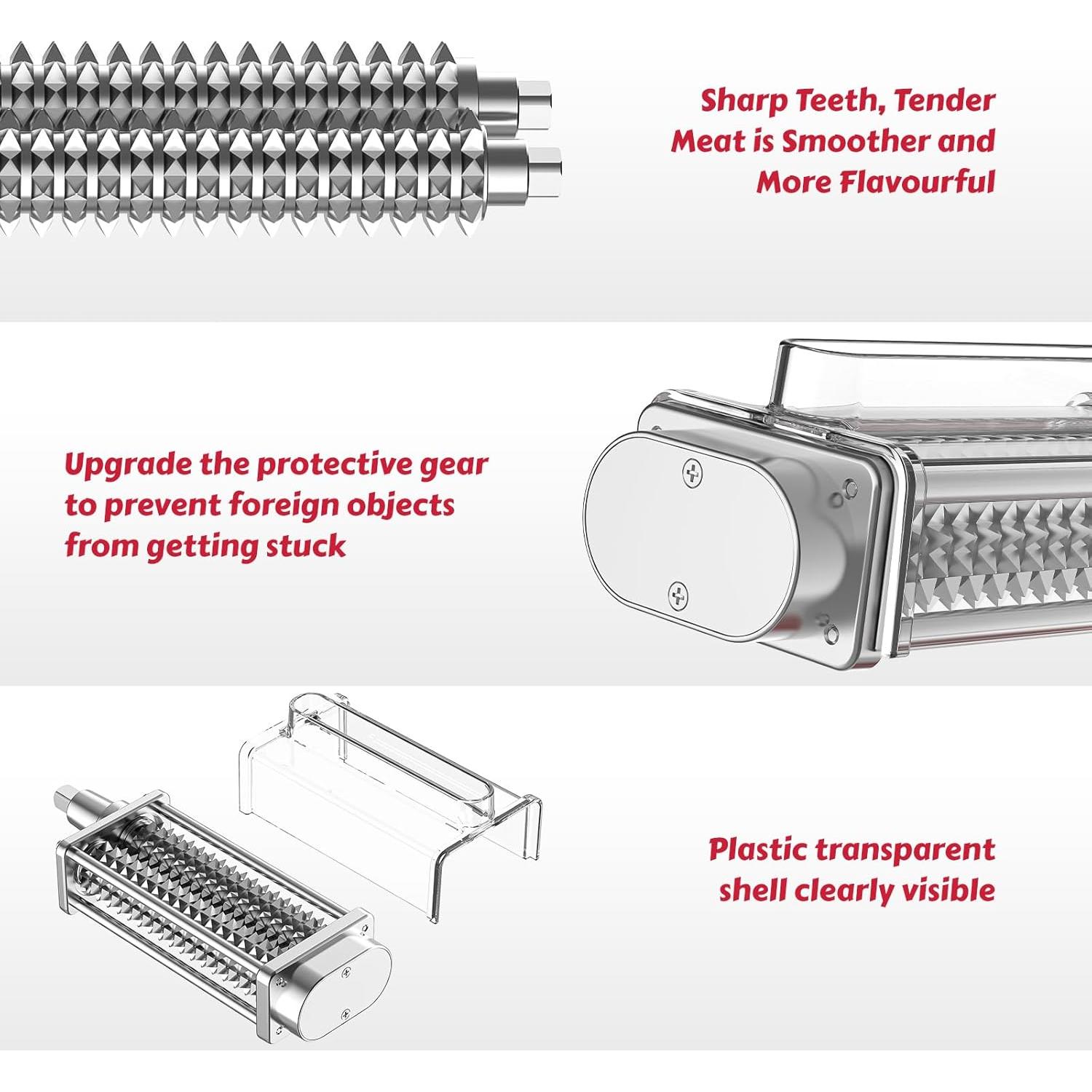 Sharp Teeth, Tender Meat is Smoother and More Flavourful

Upgrade the protective gear to prevent foreign objects from getting stuck

Plastic transparent shell clearly visible