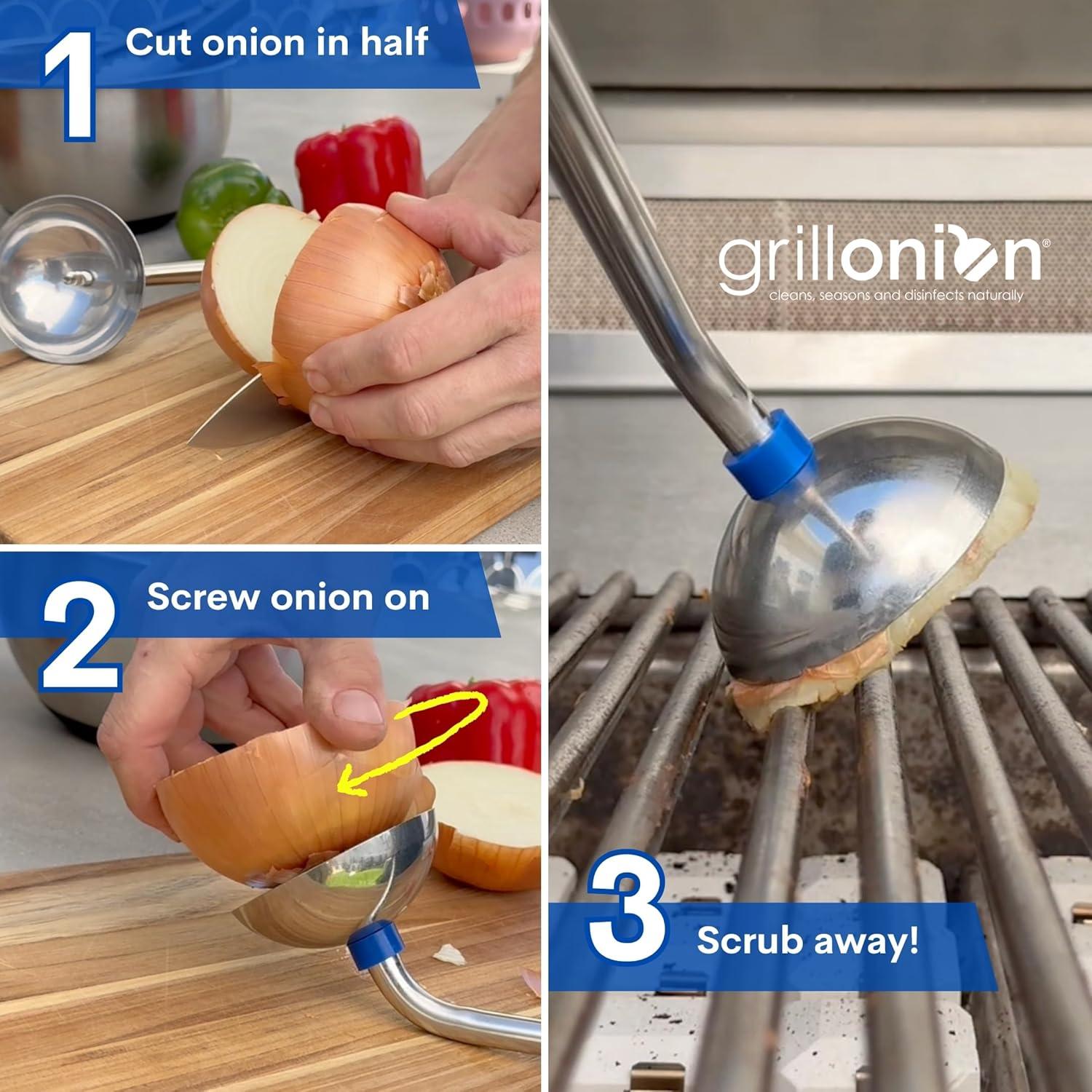 1 Cut onion in half

2 Screw onion on

grillonion®
cleans, seasons and disinfects naturally

3 Scrub away!